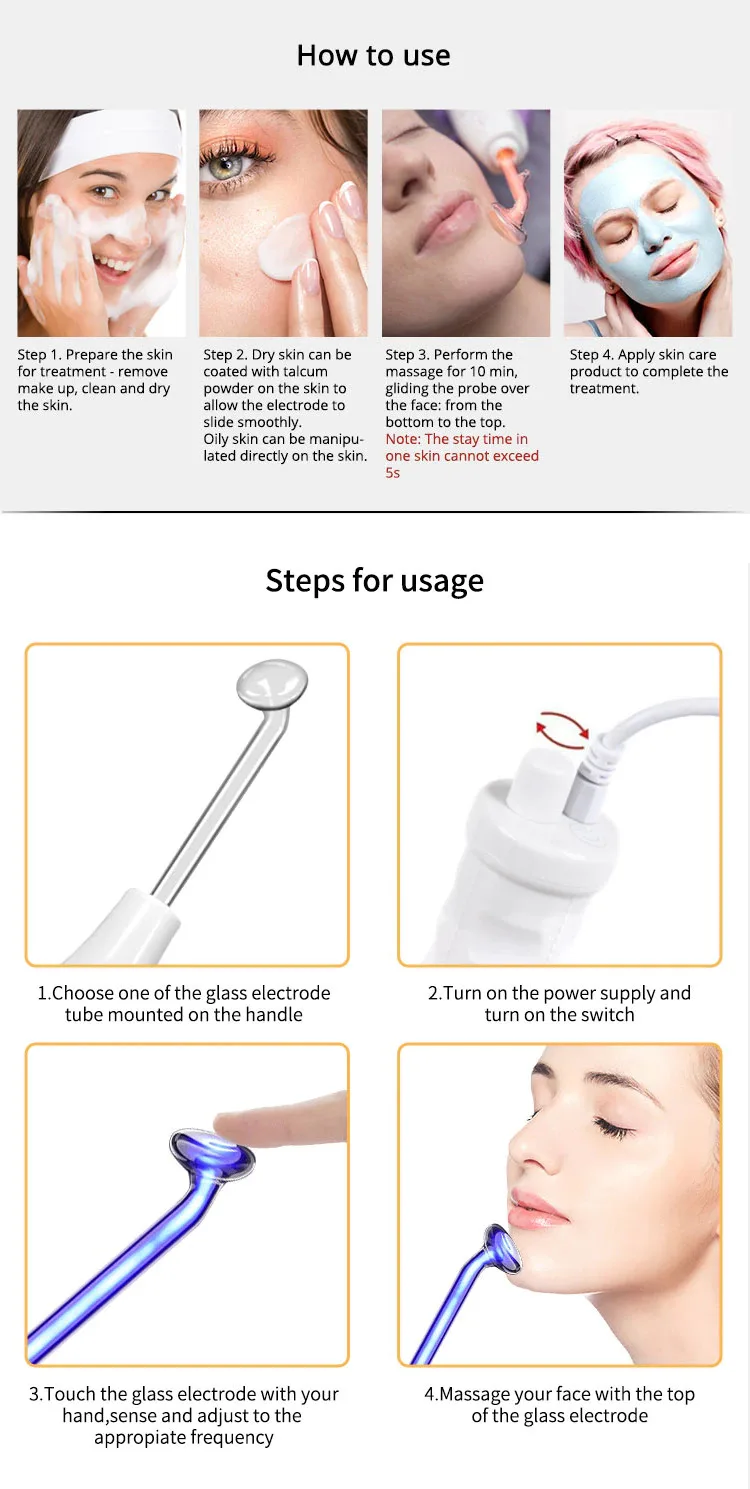 How to use

Step 1. Prepare the skin for treatment - remove make up, clean and dry the skin.

Step 2. Dry skin can be coated with talcum powder on the skin to allow the electrode to slide smoothly.
Oily skin can be manipulated directly on the skin.

Step 3. Perform the massage for 10 min, gliding the probe over the face: from the bottom to the top.
Note: The stay time in one skin cannot exceed 5s

Step 4. Apply skin care product to complete the treatment.

Steps for usage

1.Choose one of the glass electrode tube mounted on the handle

2.Turn on the power supply and turn on the switch

3.Touch the glass electrode with your hand,sense and adjust to the appropiate frequency

4.Massage your face with the top of the glass electrode