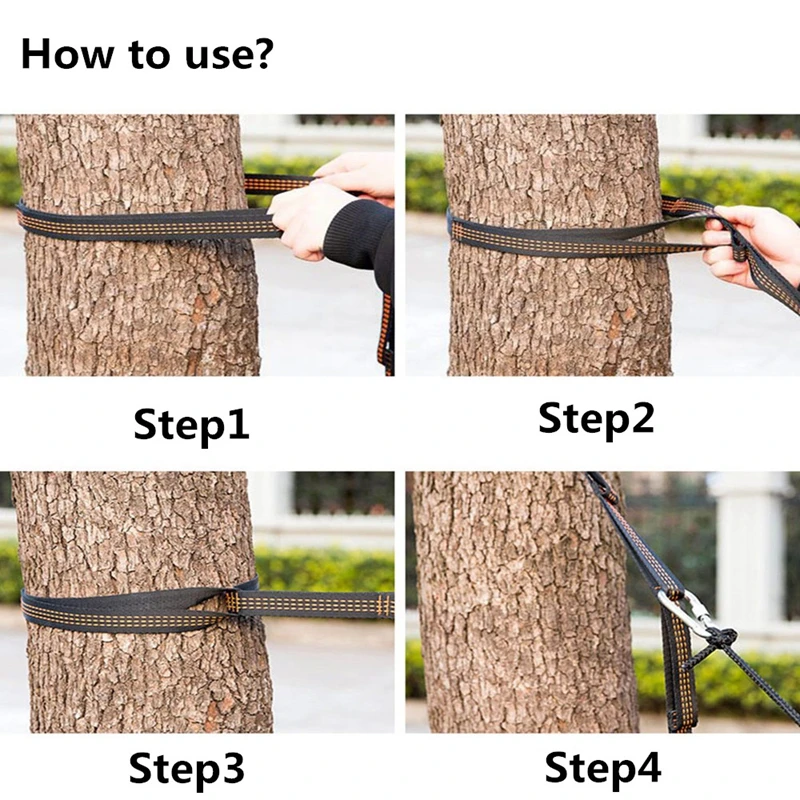 How to use?

Step1

Step2

Step3

Step4