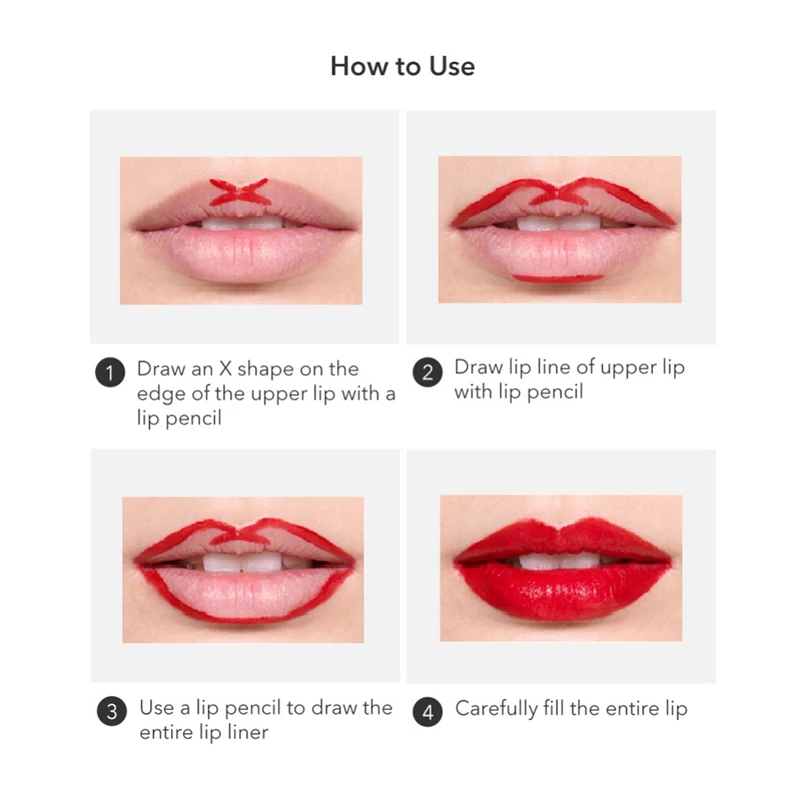 How to Use

1 Draw an X shape on the edge of the upper lip with a lip pencil

2 Draw lip line of upper lip with lip pencil

3 Use a lip pencil to draw the entire lip liner

4 Carefully fill the entire lip