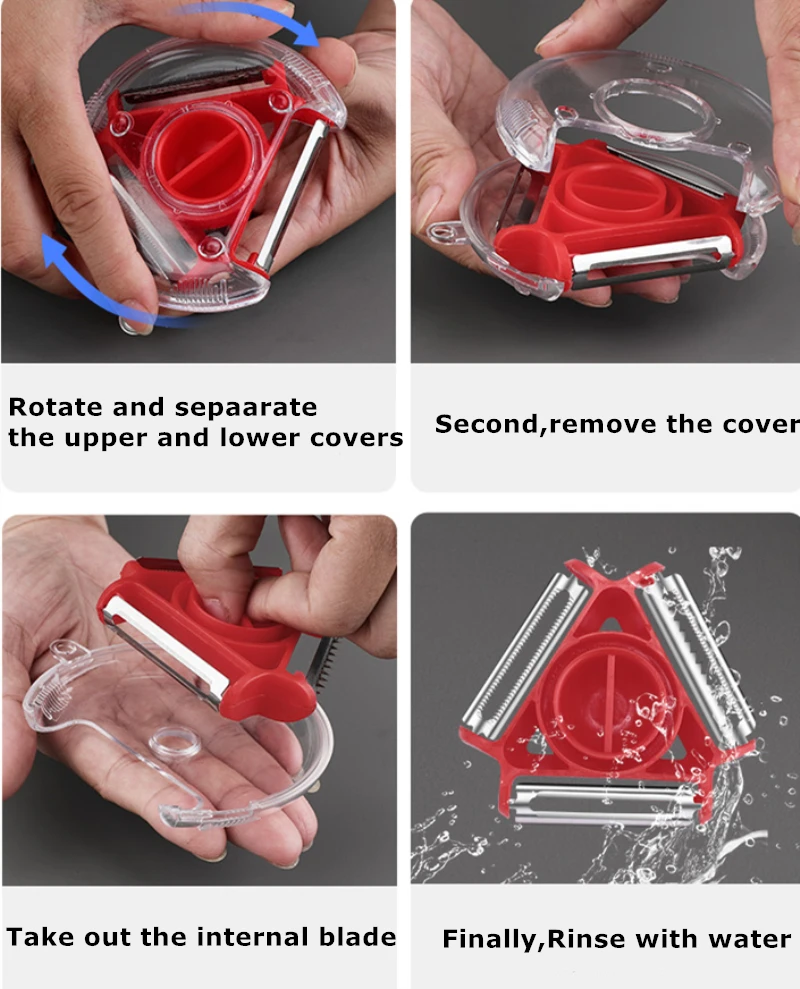 Rotate and sepaarate the upper and lower covers

Second,remove the cover

Take out the internal blade

Finally,Rinse with water