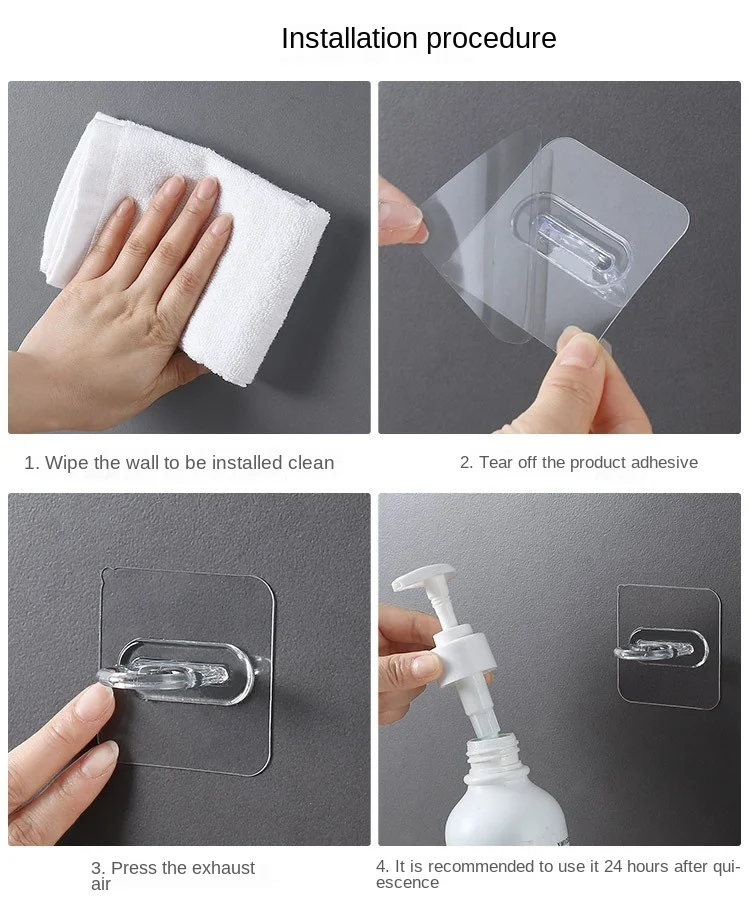 Installation procedure

1. Wipe the wall to be installed clean

2. Tear off the product adhesive

3. Press the exhaust air

4. It is recommended to use it 24 hours after quiescence