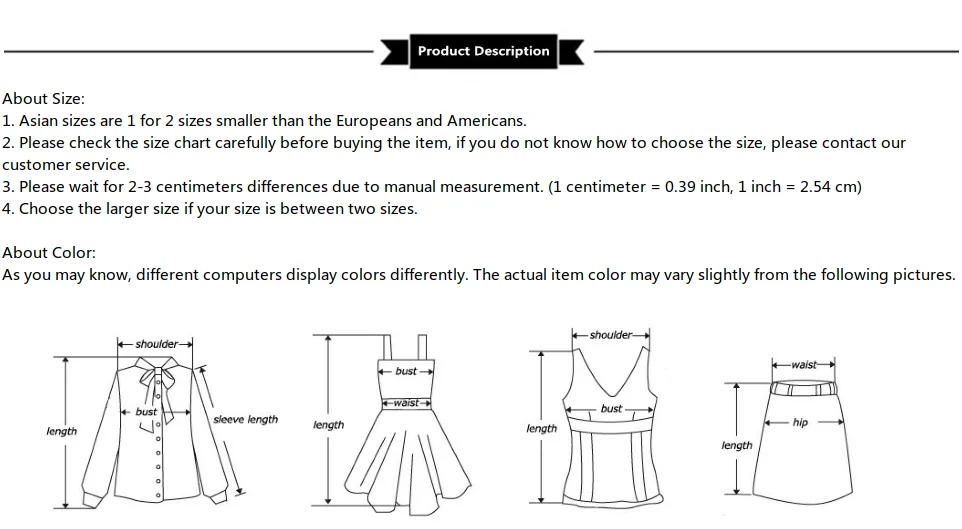 Product Description

About Size:
1. Asian sizes are 1 for 2 sizes smaller than the Europeans and Americans.
2. Please check the size chart carefully before buying the item, if you do not know how to choose the size, please contact our customer service.
3. Please wait for 2-3 centimeters differences due to manual measurement. (1 centimeter = 0.39 inch, 1 inch = 2.54 cm)
4. Choose the larger size if your size is between two sizes.

About Color:
As you may know, different computers display colors differently. The actual item color may vary slightly from the following pictures.

shoulder
bust
length
sleeve length

bust
waist
length

shoulder
bust
length

waist
hip
length