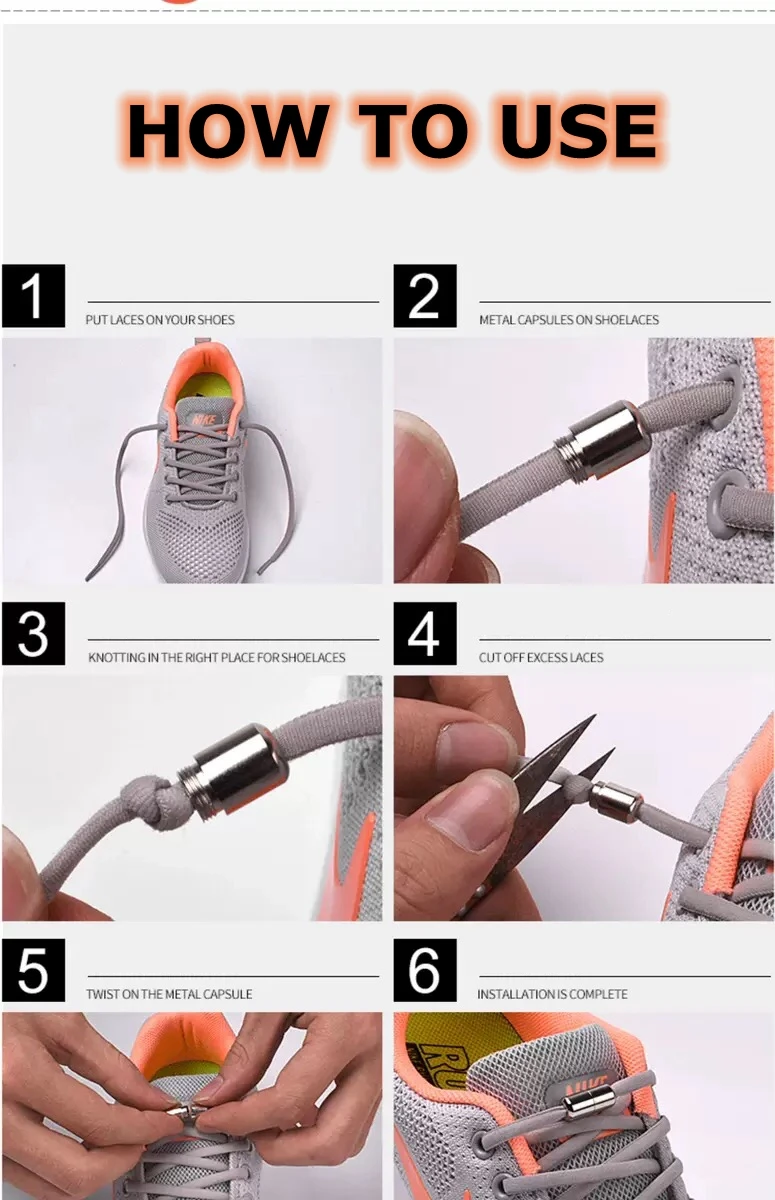 HOW TO USE

1
PUT LACES ON YOUR SHOES

NIKE

2
METAL CAPSULES ON SHOELACES

3
KNOTTING IN THE RIGHT PLACE FOR SHOELACES

4
CUT OFF EXCESS LACES

5
TWIST ON THE METAL CAPSULE

6
INSTALLATION IS COMPLETE

NIKE