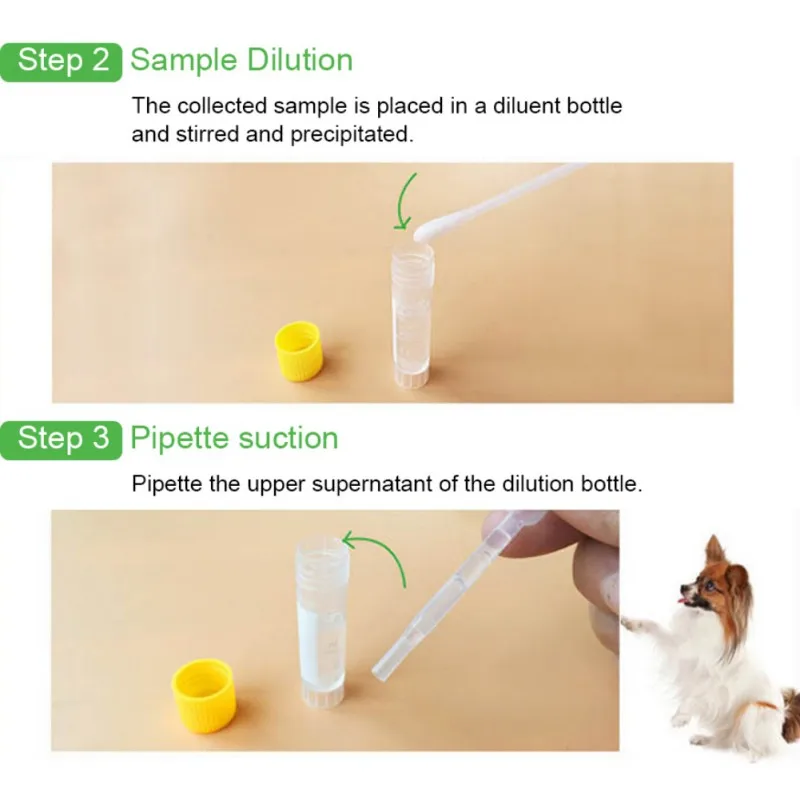 Step 2 Sample Dilution

The collected sample is placed in a diluent bottle and stirred and precipitated.

Step 3 Pipette suction

Pipette the upper supernatant of the dilution bottle.