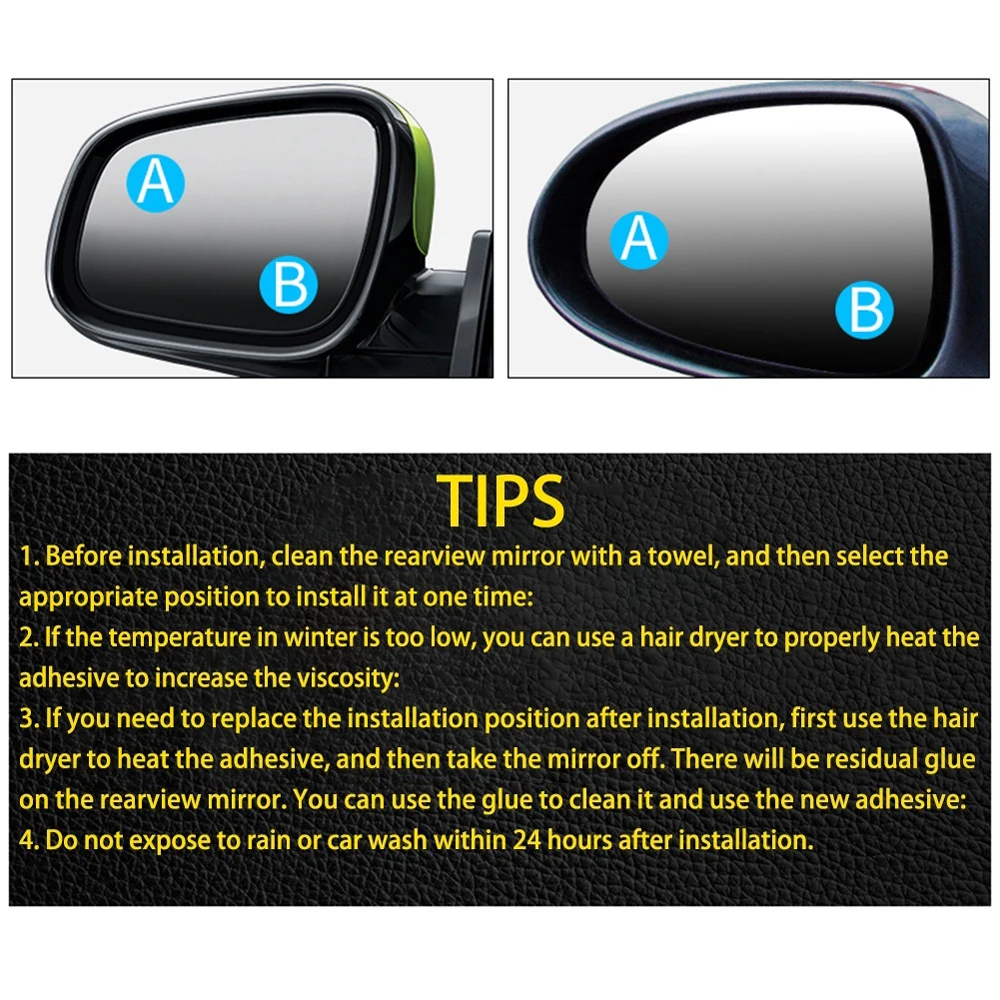 A

B

A

B

TIPS

1. Before installation, clean the rearview mirror with a towel, and then select the appropriate position to install it at one time:
2. If the temperature in winter is too low, you can use a hair dryer to properly heat the adhesive to increase the viscosity:
3. If you need to replace the installation position after installation, first use the hair dryer to heat the adhesive, and then take the mirror off. There will be residual glue on the rearview mirror. You can use the glue to clean it and use the new adhesive:
4. Do not expose to rain or car wash within 24 hours after installation.