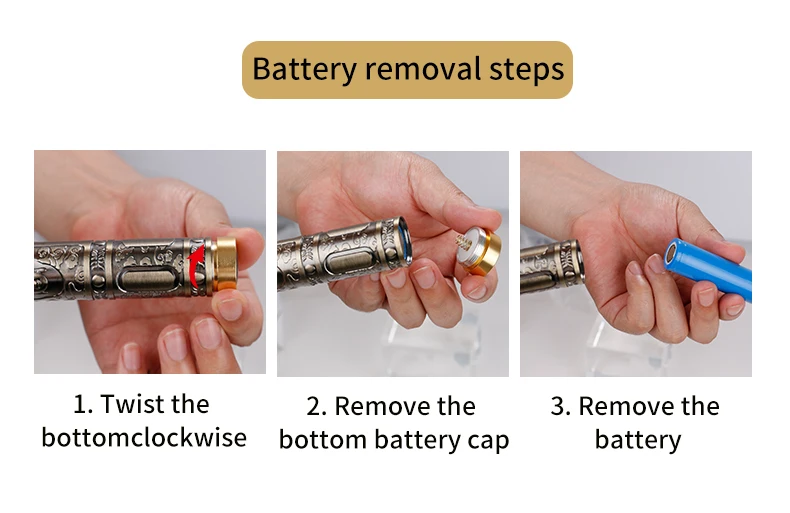 Battery removal steps

1. Twist the bottomclockwise

2. Remove the bottom battery cap

3. Remove the battery