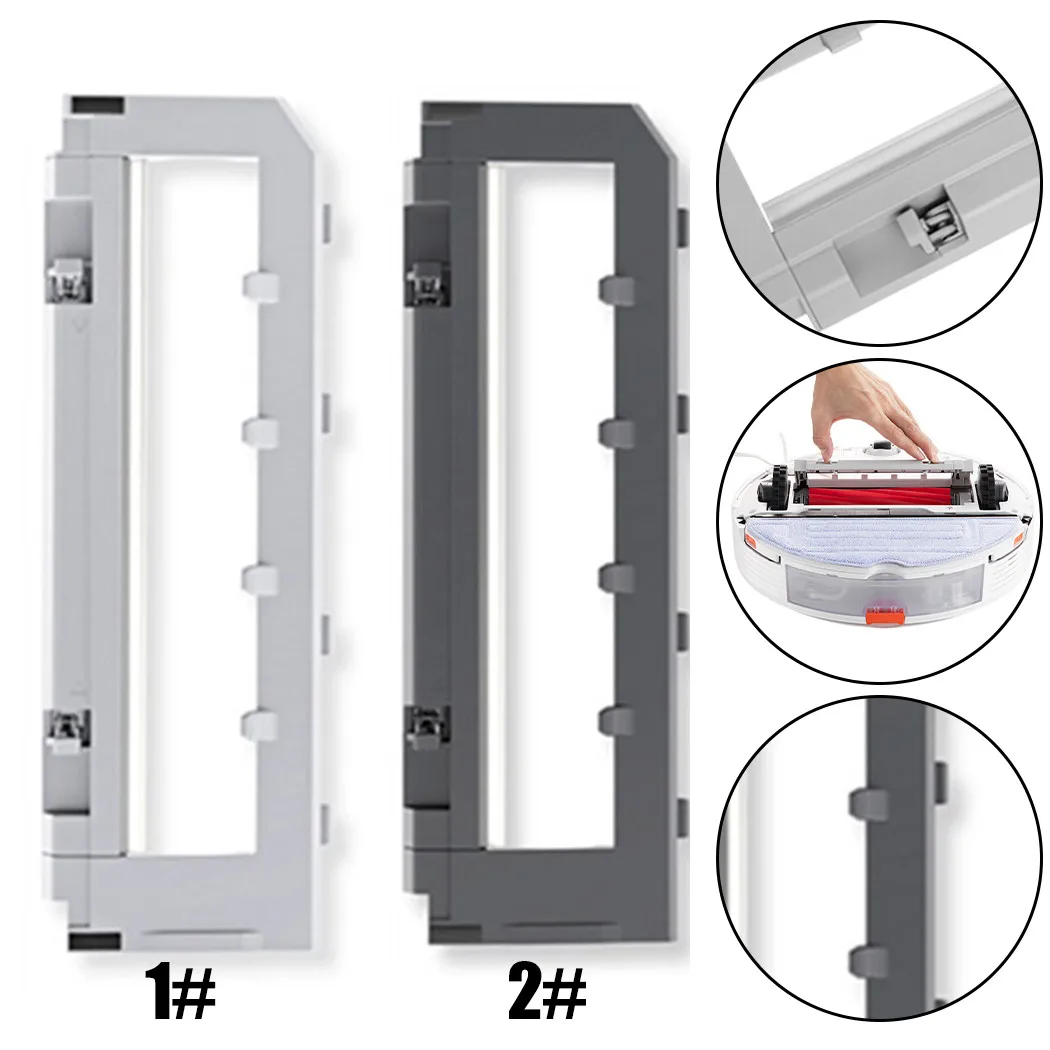 1#

2#