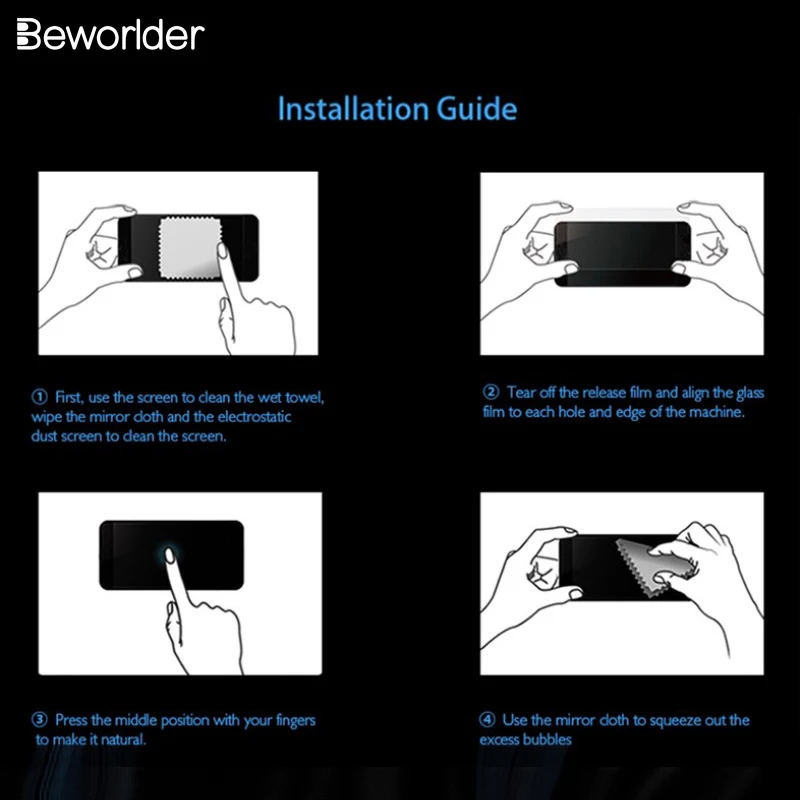 Beworlder

Installation Guide

① First, use the screen to clean the wet towel, wipe the mirror cloth and the electrostatic dust screen to clean the screen.

② Tear off the release film and align the glass film to each hole and edge of the machine.

③ Press the middle position with your fingers to make it natural.

④ Use the mirror cloth to squeeze out the excess bubbles