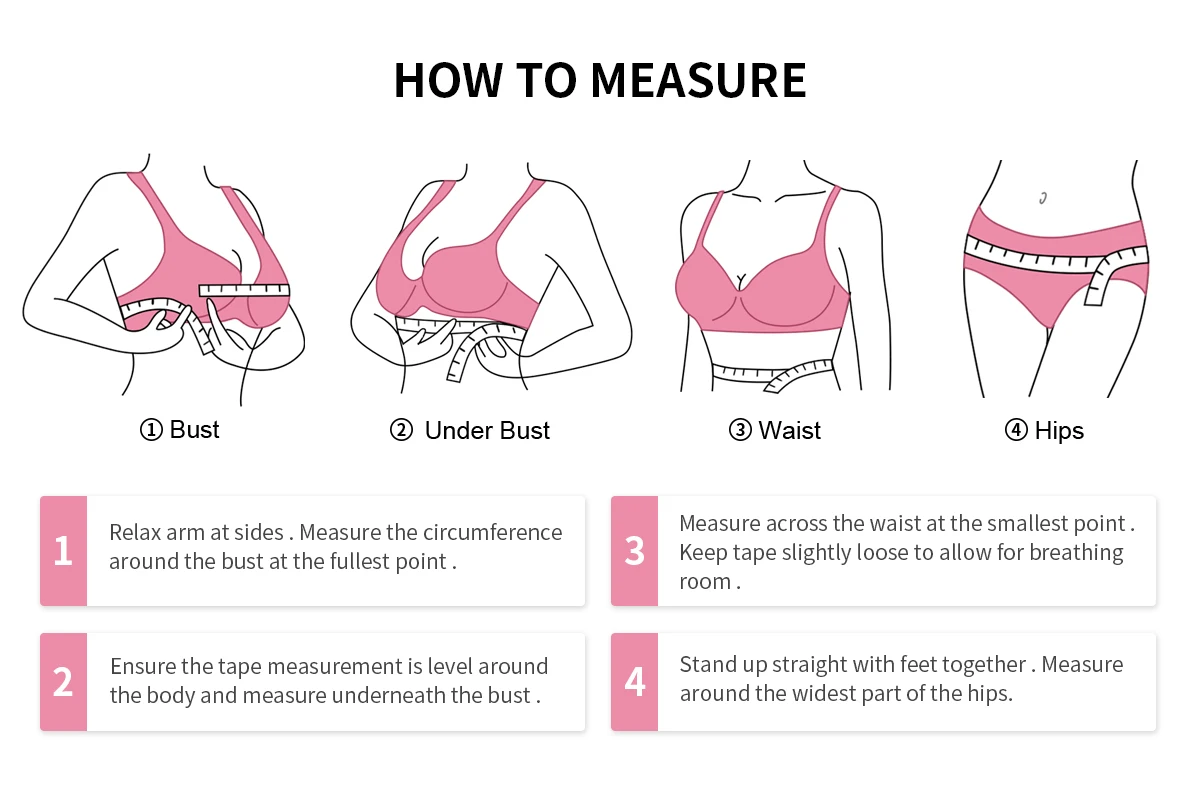 HOW TO MEASURE

① Bust

② Under Bust

③ Waist

④ Hips

1
Relax arm at sides . Measure the circumference around the bust at the fullest point .

2
Ensure the tape measurement is level around the body and measure underneath the bust .

3
Measure across the waist at the smallest point . Keep tape slightly loose to allow for breathing room .

4
Stand up straight with feet together . Measure around the widest part of the hips.