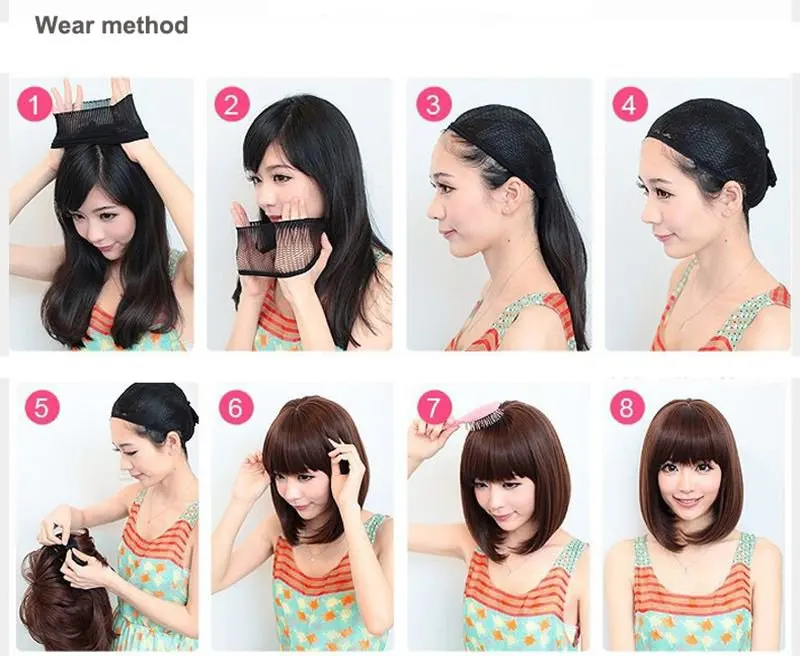 Wear method

1

2

3

4

5

6

7

8