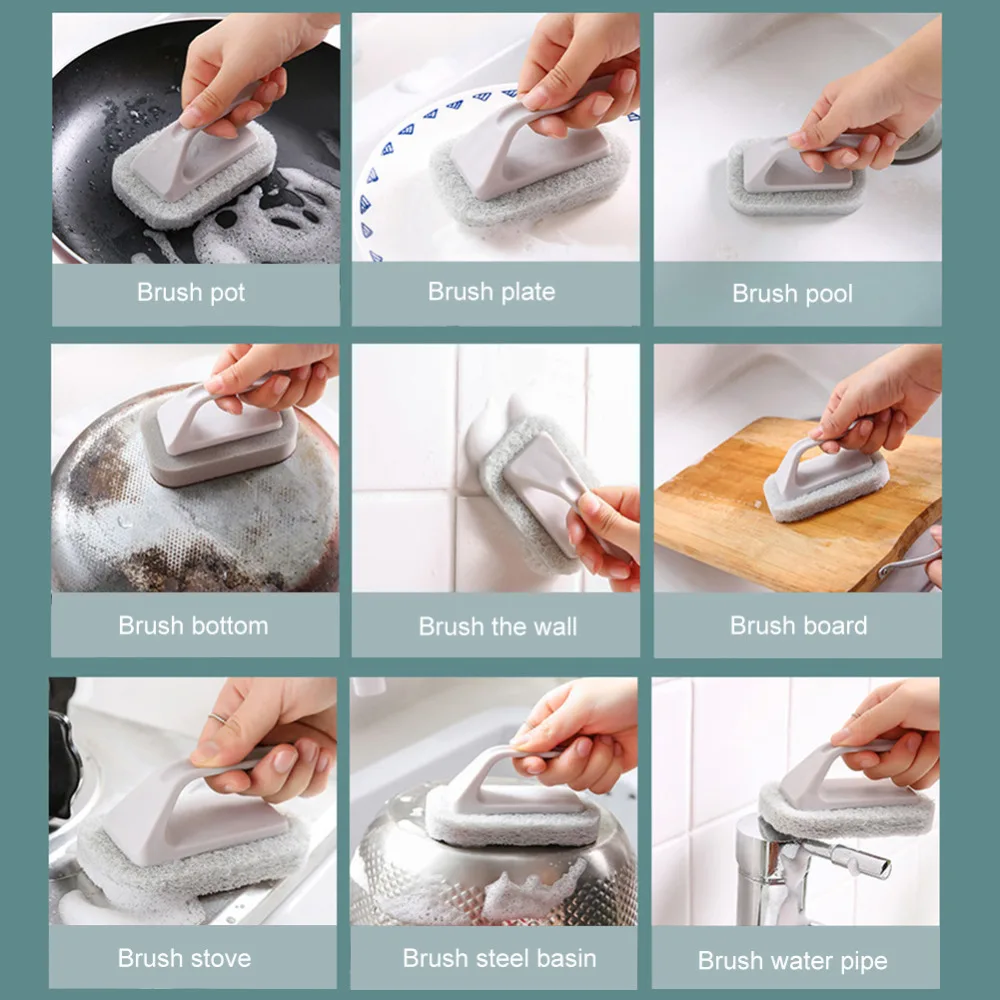 Brush pot

Brush plate

Brush pool

Brush bottom

Brush the wall

Brush board

Brush stove

Brush steel basin

Brush water pipe