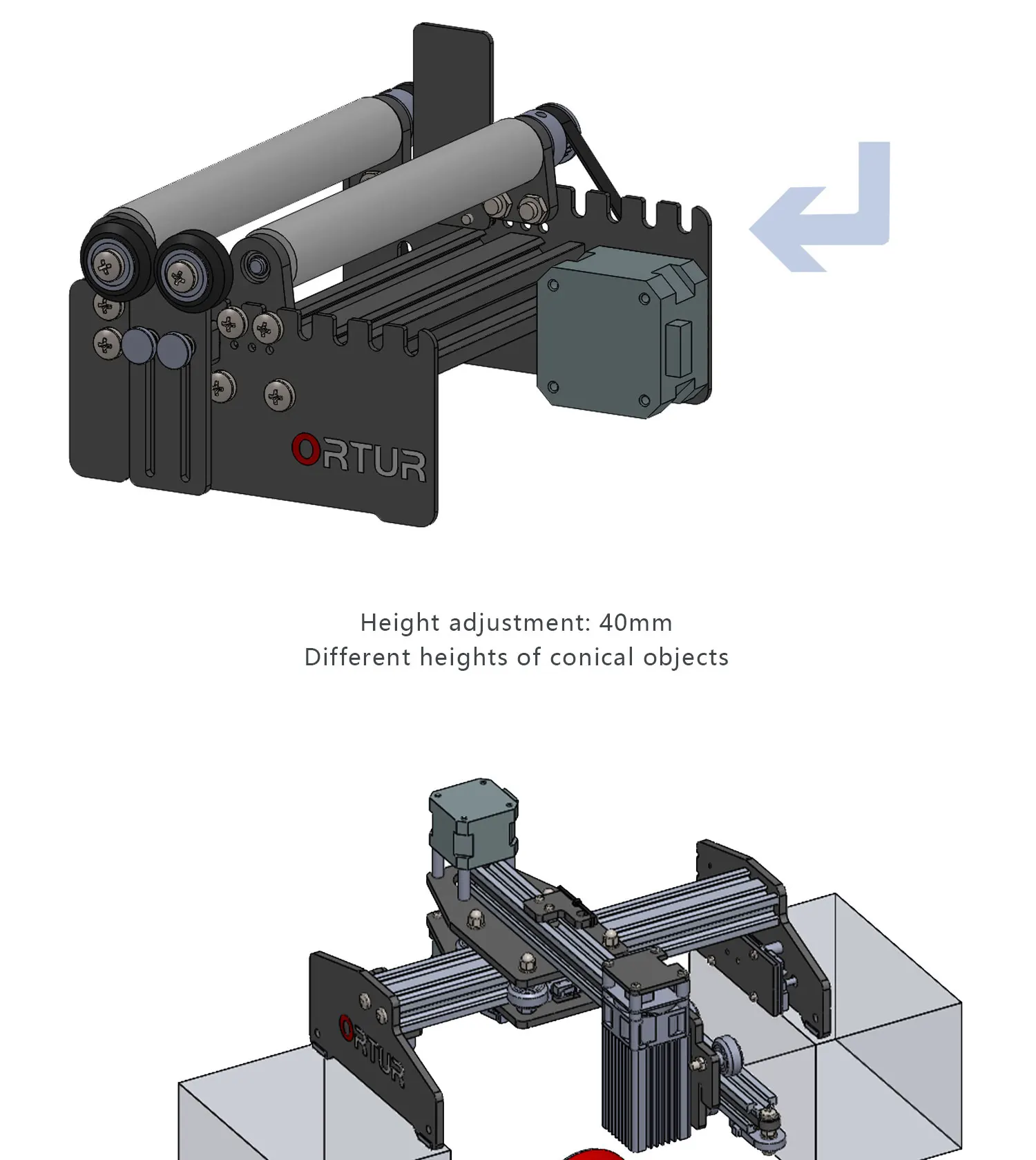 ORTUR

Height adjustment: 40mm
Different heights of conical objects

ORTUR