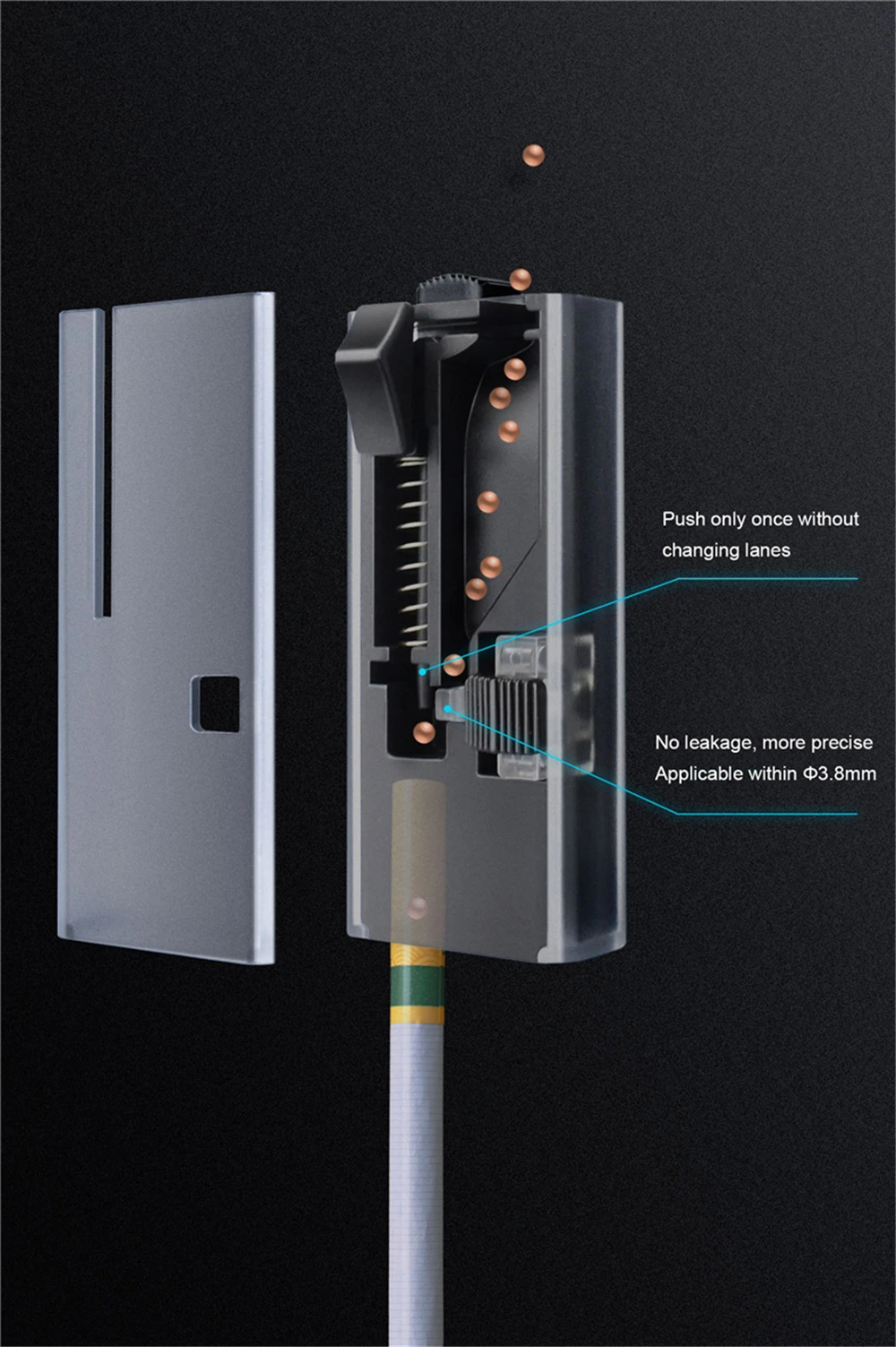 Push only once without changing lanes

No leakage, more precise
Applicable within Φ3.8mm