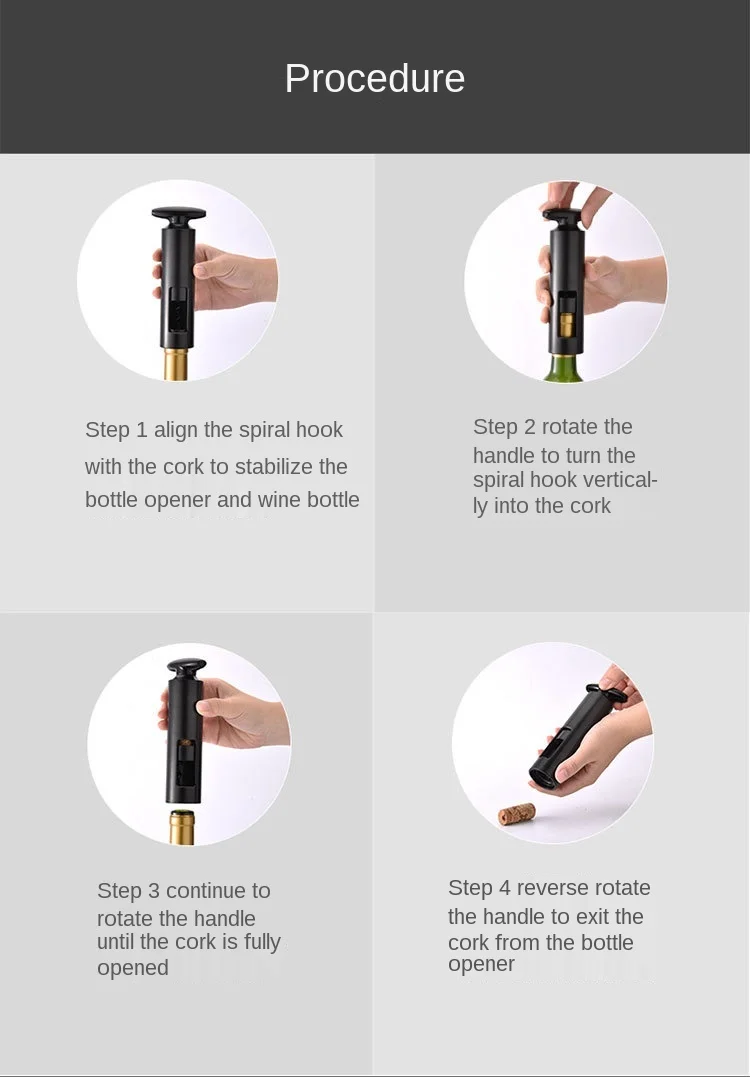 Procedure

Step 1 align the spiral hook with the cork to stabilize the bottle opener and wine bottle

Step 2 rotate the handle to turn the spiral hook vertically into the cork

Step 3 continue to rotate the handle until the cork is fully opened

Step 4 reverse rotate the handle to exit the cork from the bottle opener