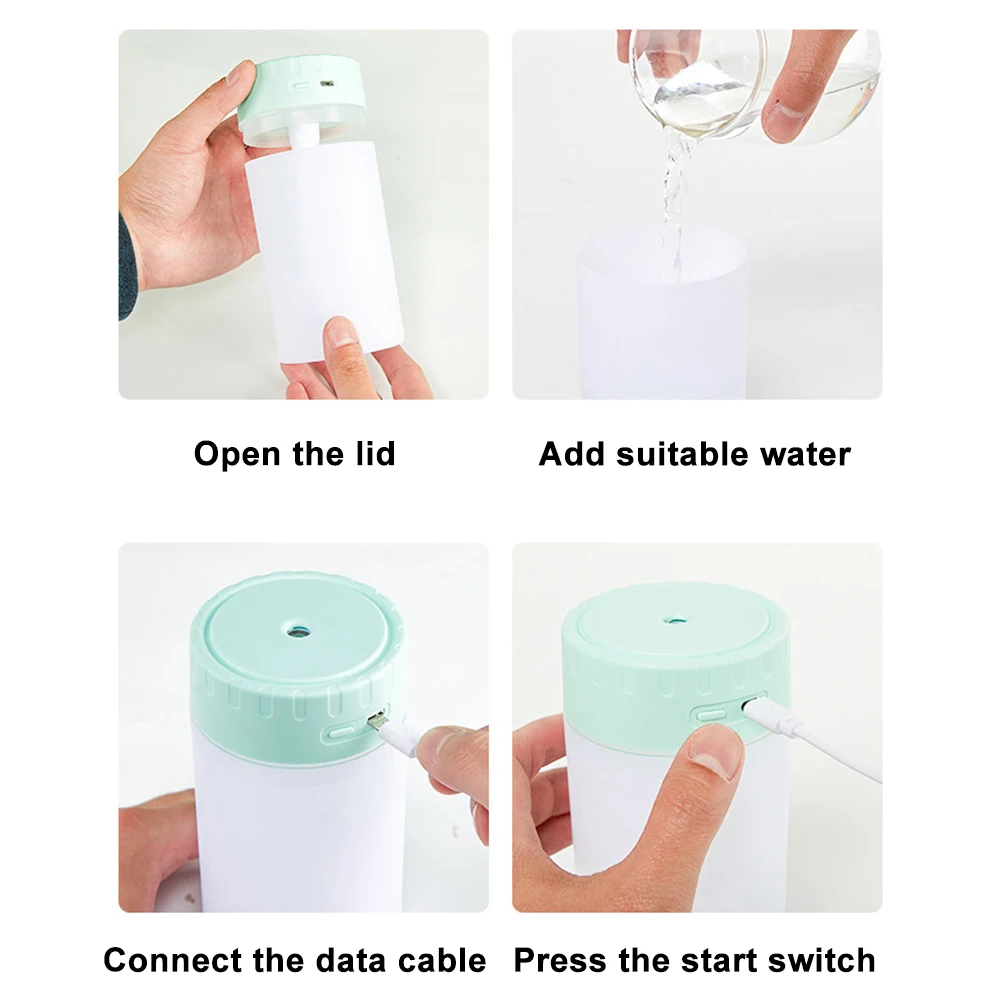 Open the lid

Add suitable water

Connect the data cable

Press the start switch