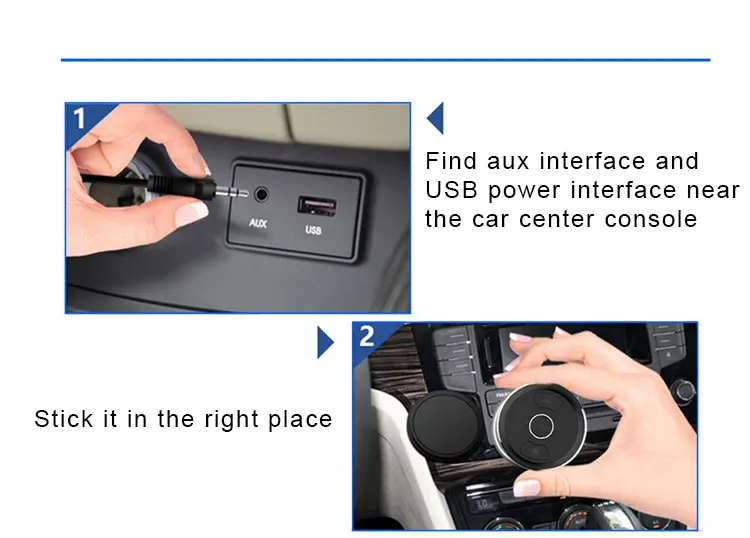 1

AUX USB

Find aux interface and USB power interface near the car center console

2

Stick it in the right place