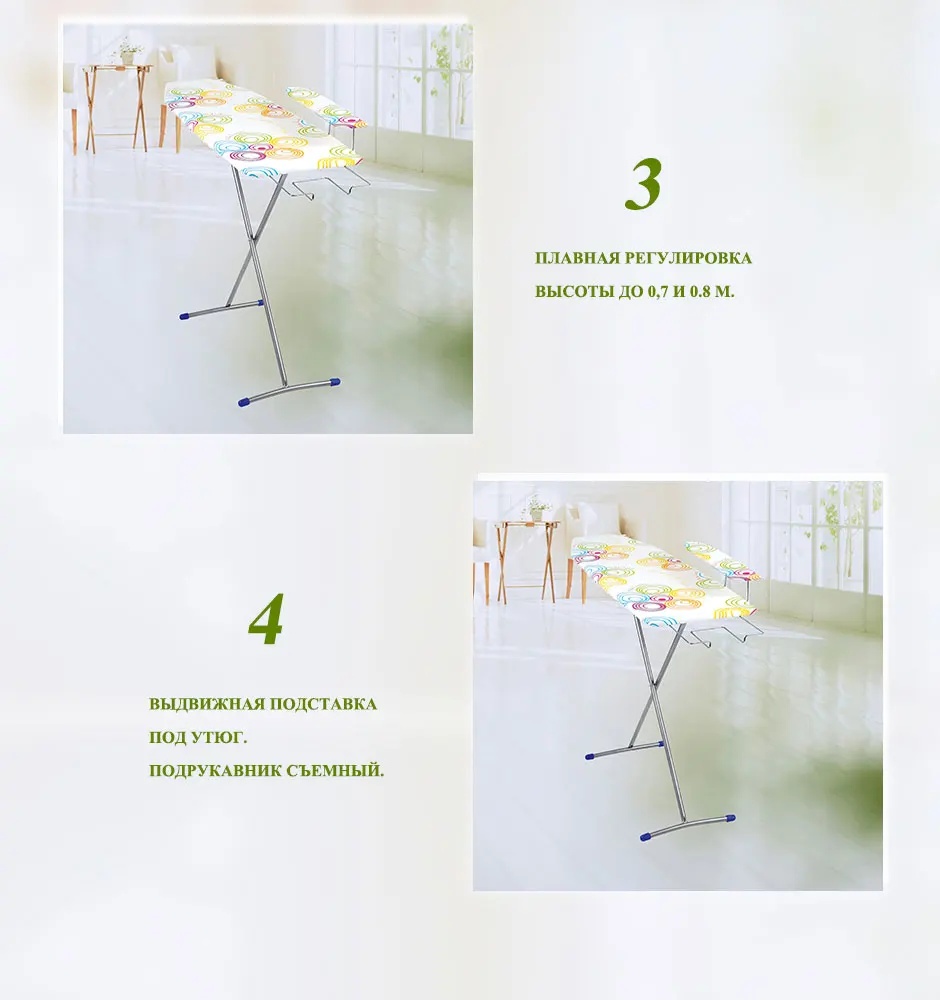 3

ПЛАВНАЯ РЕГУЛИРОВКА

ВЫСОТЫ ДО 0,7 И 0.8 М.

4

ВЫДВИЖНАЯ ПОДСТАВКА

ПОД УТЮГ.

ПОДРУКАВНИК СЪЕМНЫЙ.