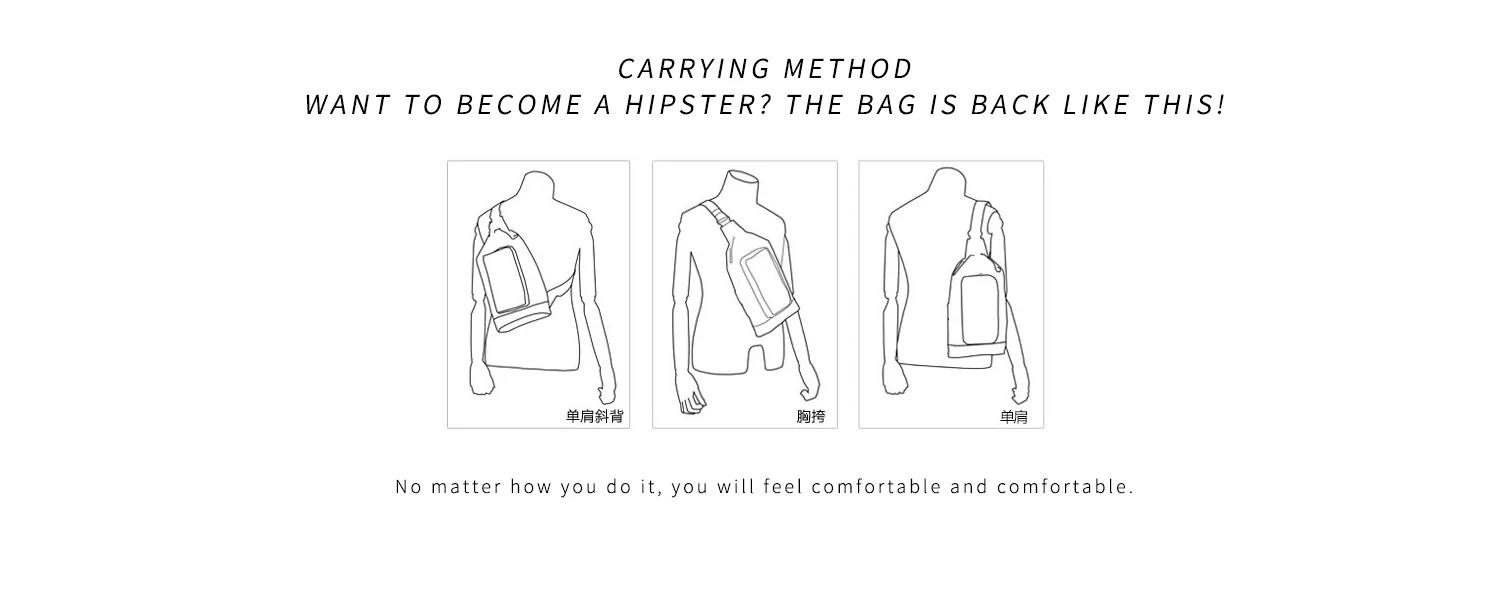 CARRYING METHOD
WANT TO BECOME A HIPSTER? THE BAG IS BACK LIKE THIS!

单肩斜背

胸挎

单肩

No matter how you do it, you will feel comfortable and comfortable.