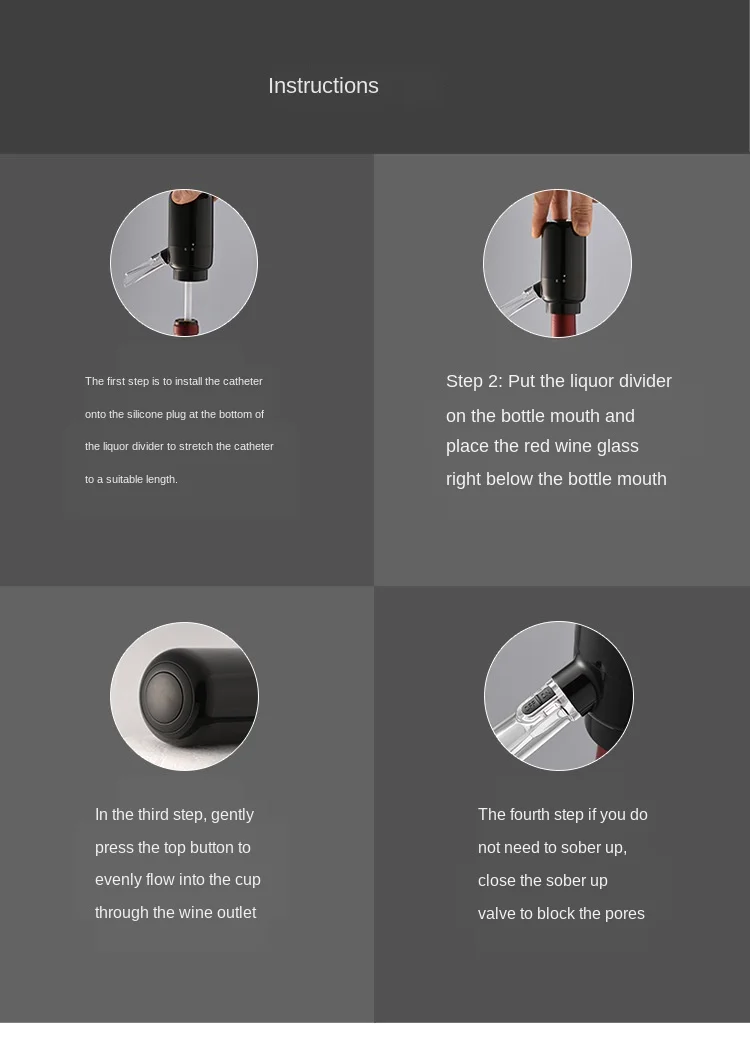 Instructions

The first step is to install the catheter onto the silicone plug at the bottom of the liquor divider to stretch the catheter to a suitable length.

Step 2: Put the liquor divider on the bottle mouth and place the red wine glass right below the bottle mouth

In the third step, gently press the top button to evenly flow into the cup through the wine outlet

The fourth step if you do not need to sober up, close the sober up valve to block the pores