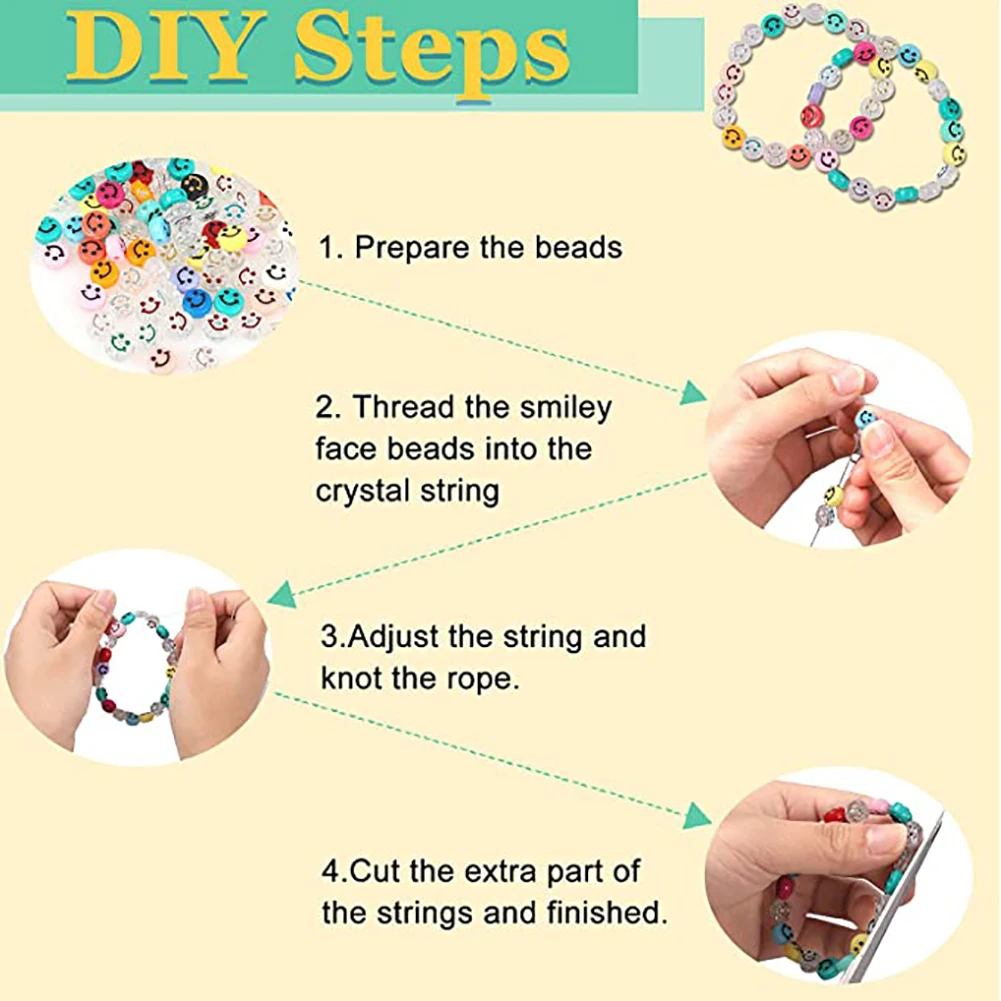 DIY Steps

1. Prepare the beads

2. Thread the smiley face beads into the crystal string

3.Adjust the string and knot the rope.

4.Cut the extra part of the strings and finished.