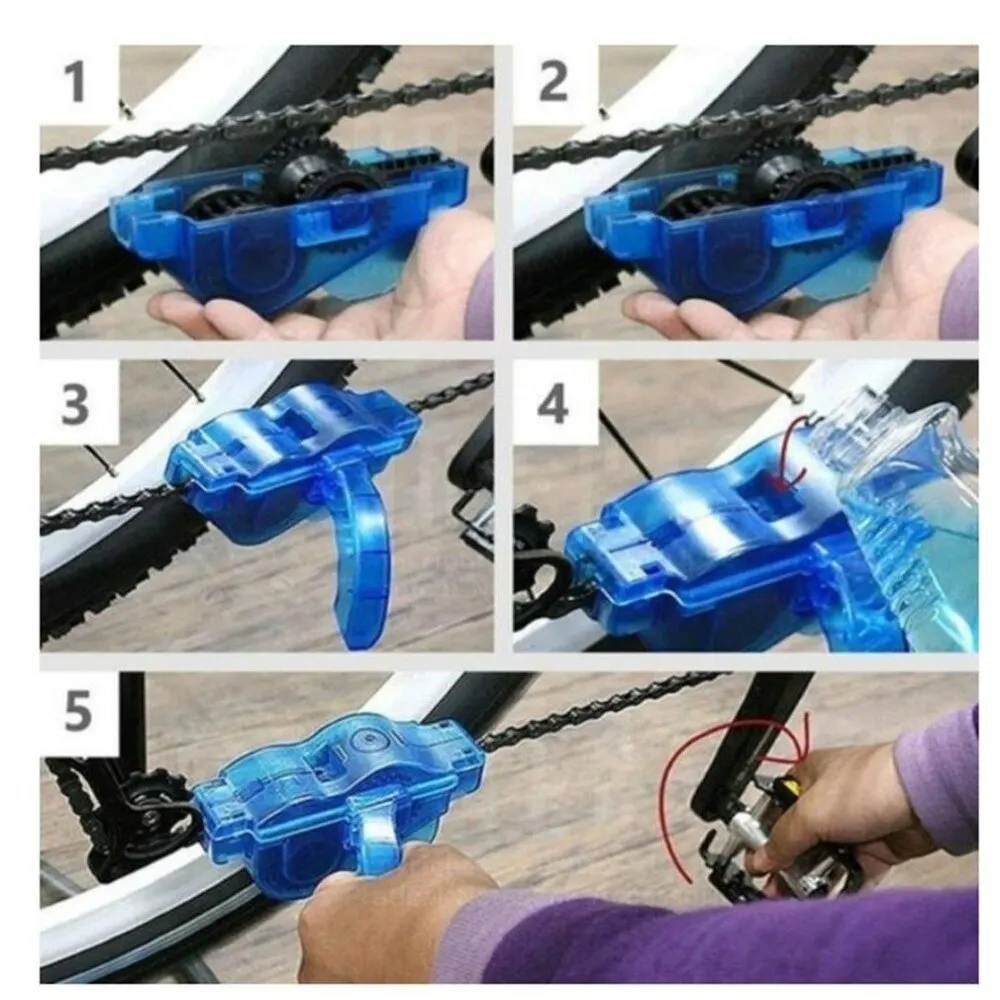 1

2

3

4

5