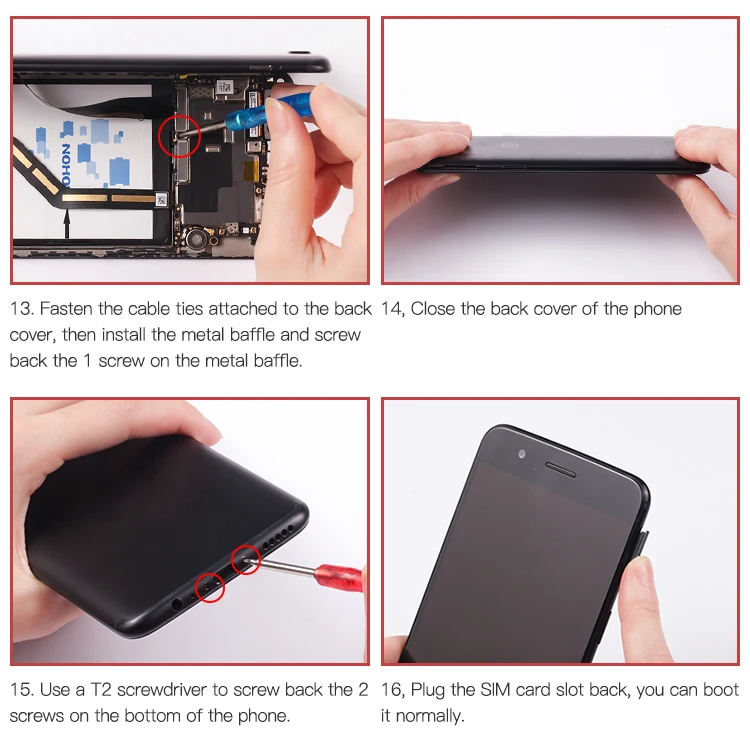 OHON

13. Fasten the cable ties attached to the back cover, then install the metal baffle and screw back the 1 screw on the metal baffle.

14, Close the back cover of the phone

15. Use a T2 screwdriver to screw back the 2 screws on the bottom of the phone.

16, Plug the SIM card slot back, you can boot it normally.