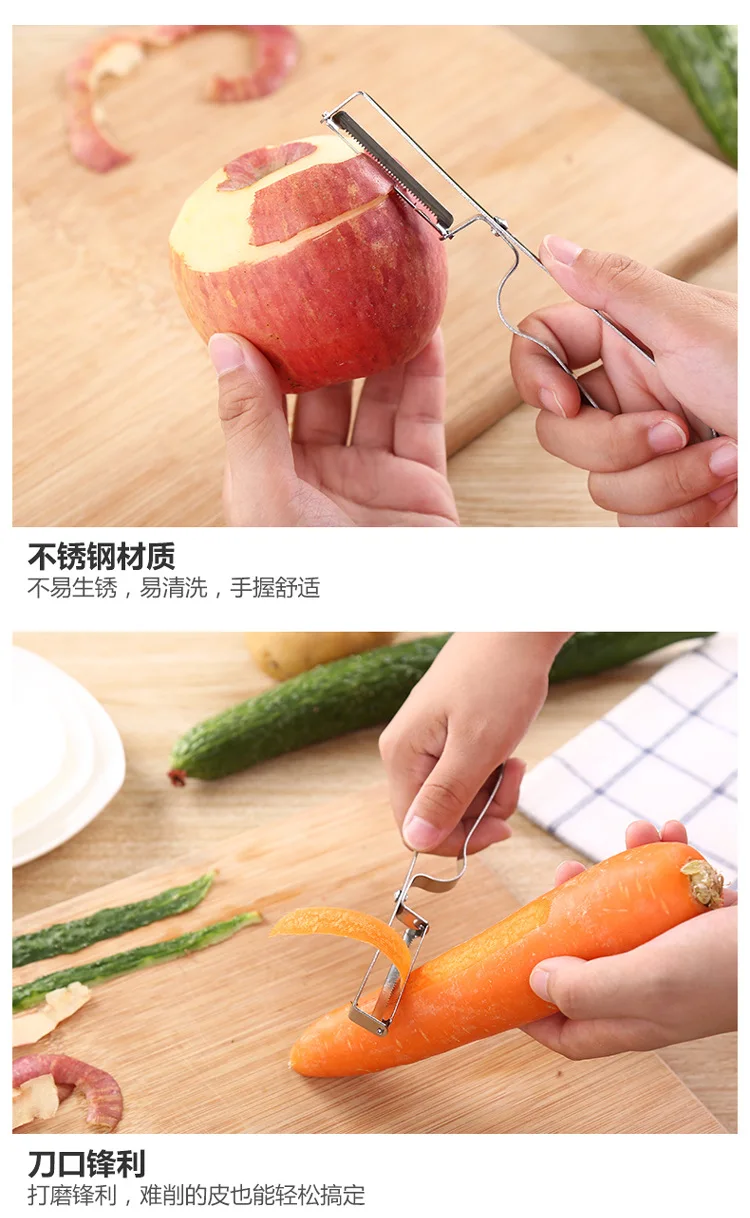 不锈钢材质
不易生锈，易清洗，手握舒适

刀口锋利
打磨锋利，难削的皮也能轻松搞定