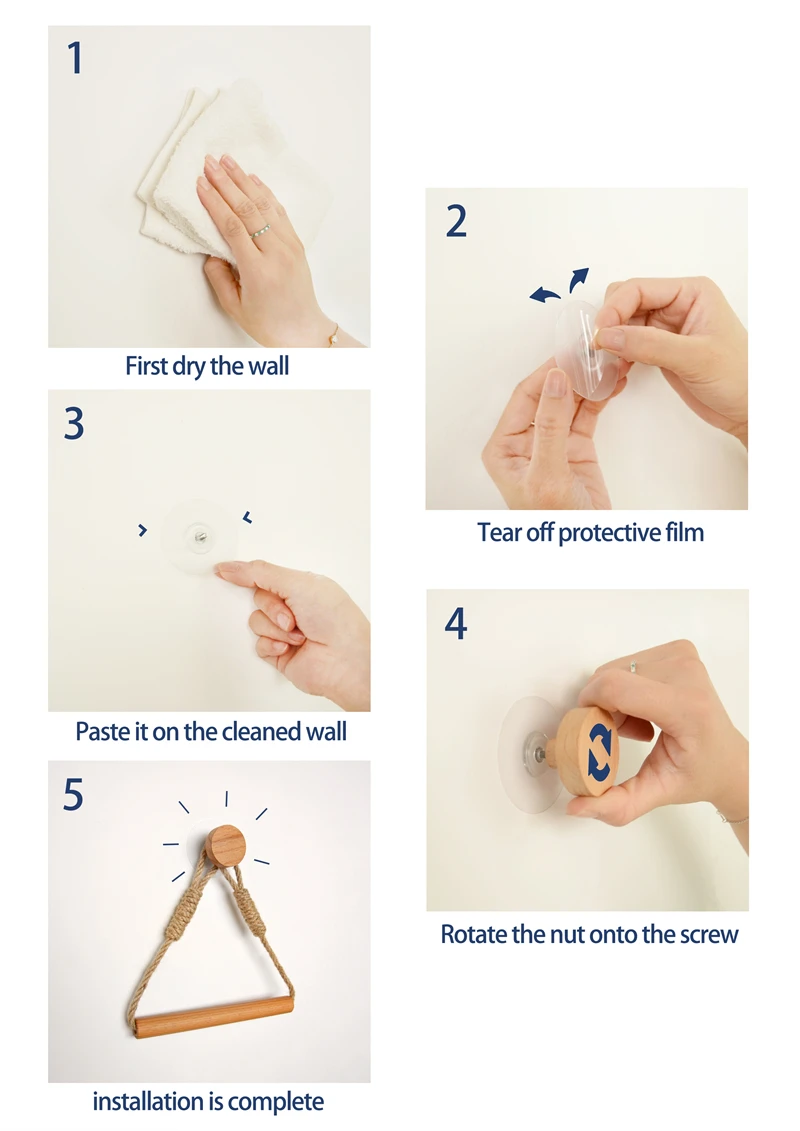 1

First dry the wall

2

Tear off protective film

3

Paste it on the cleaned wall

4

Rotate the nut onto the screw

5

installation is complete