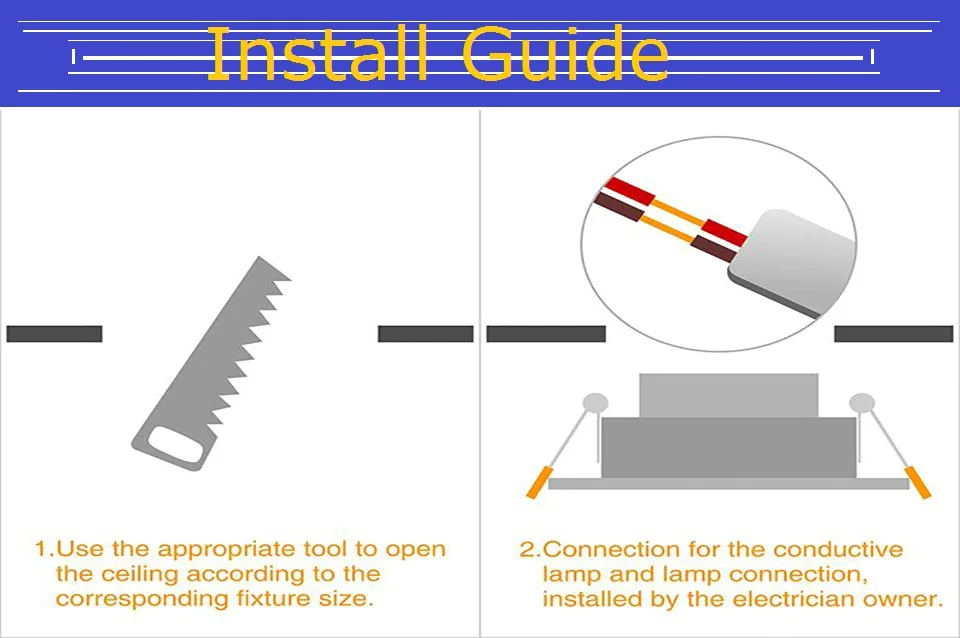 Install Guide

1.Use the appropriate tool to open the ceiling according to the corresponding fixture size.

2.Connection for the conductive lamp and lamp connection, installed by the electrician owner.