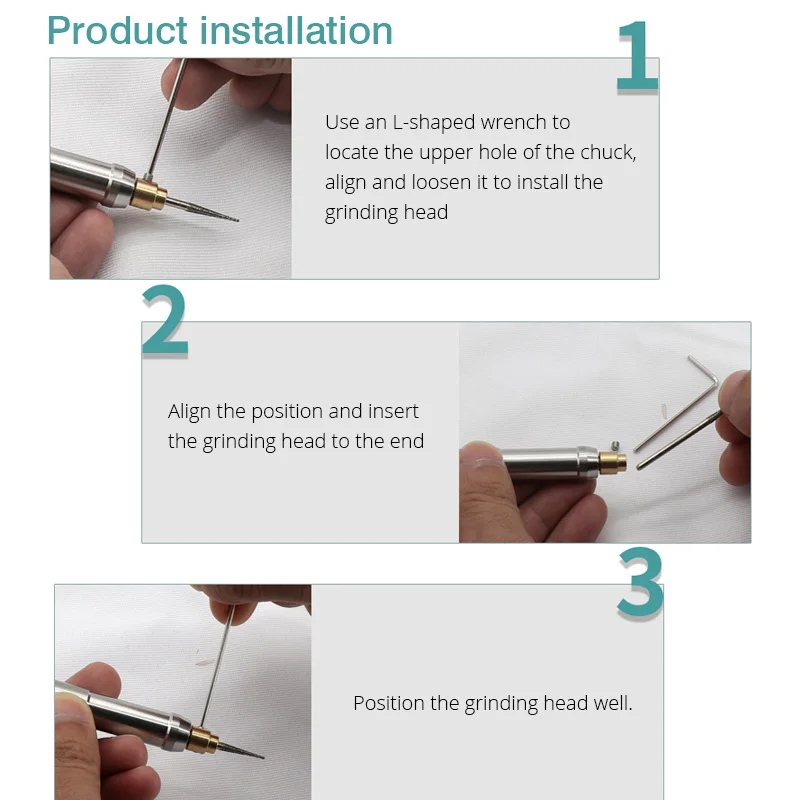 Product installation

1

Use an L-shaped wrench to locate the upper hole of the chuck, align and loosen it to install the grinding head

2

Align the position and insert the grinding head to the end

3

Position the grinding head well.