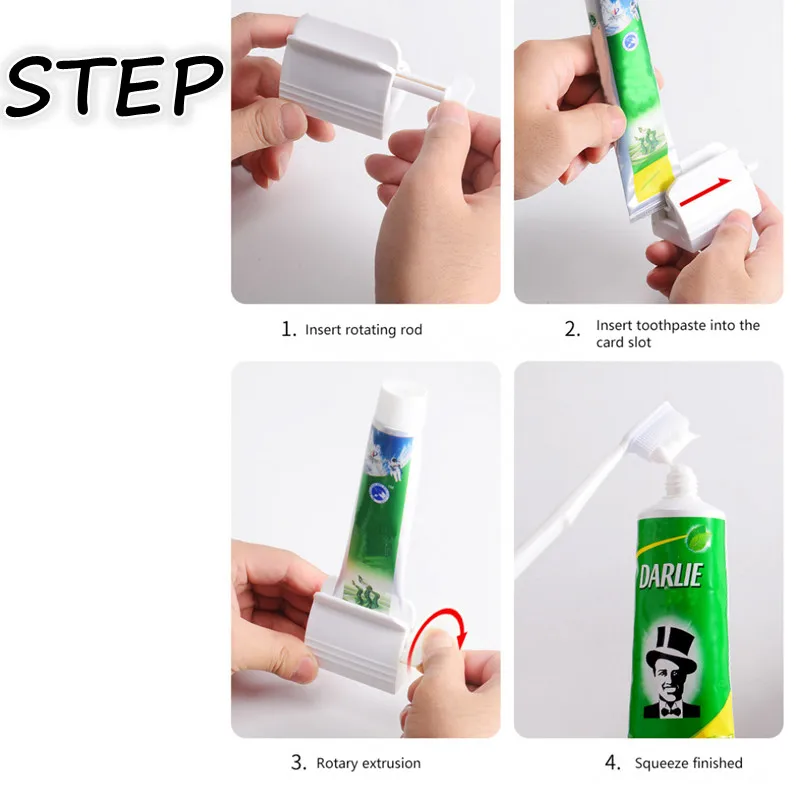 STEP

1. Insert rotating rod

2. Insert toothpaste into the card slot

3. Rotary extrusion

DARLIE

4. Squeeze finished