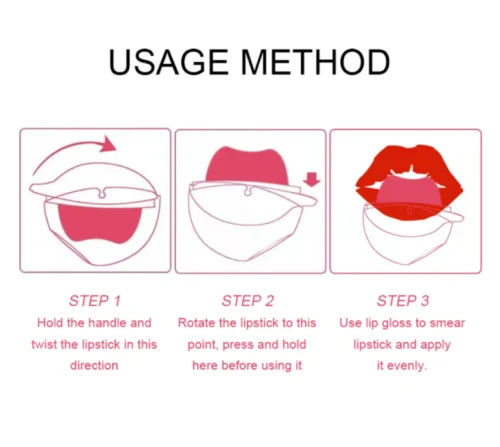 USAGE METHOD

STEP 1
Hold the handle and twist the lipstick in this direction

STEP 2
Rotate the lipstick to this point, press and hold here before using it

STEP 3
Use lip gloss to smear lipstick and apply it evenly.