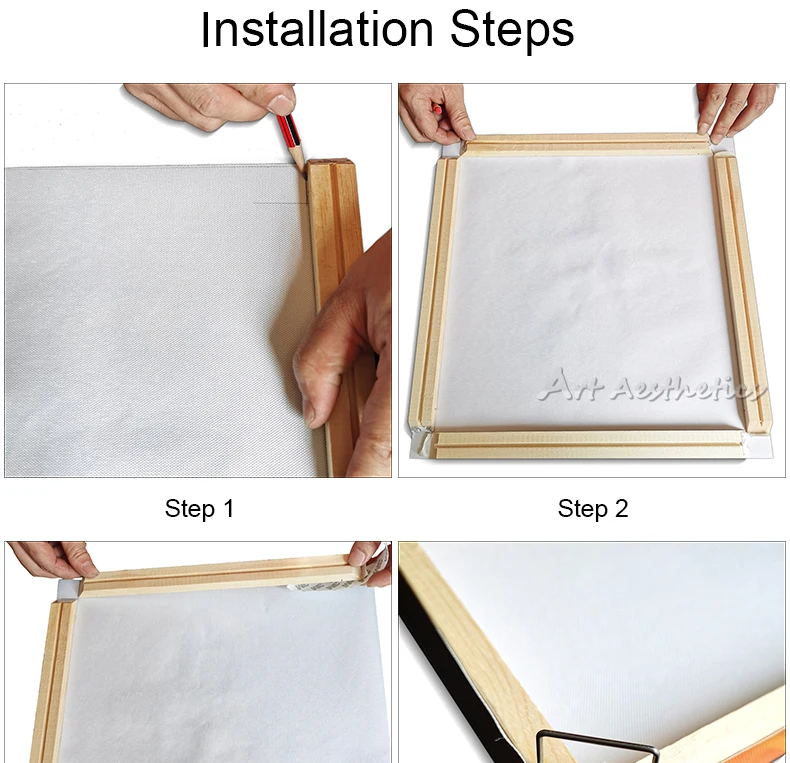 Installation Steps

Art Aesthetics

Step 1

Step 2