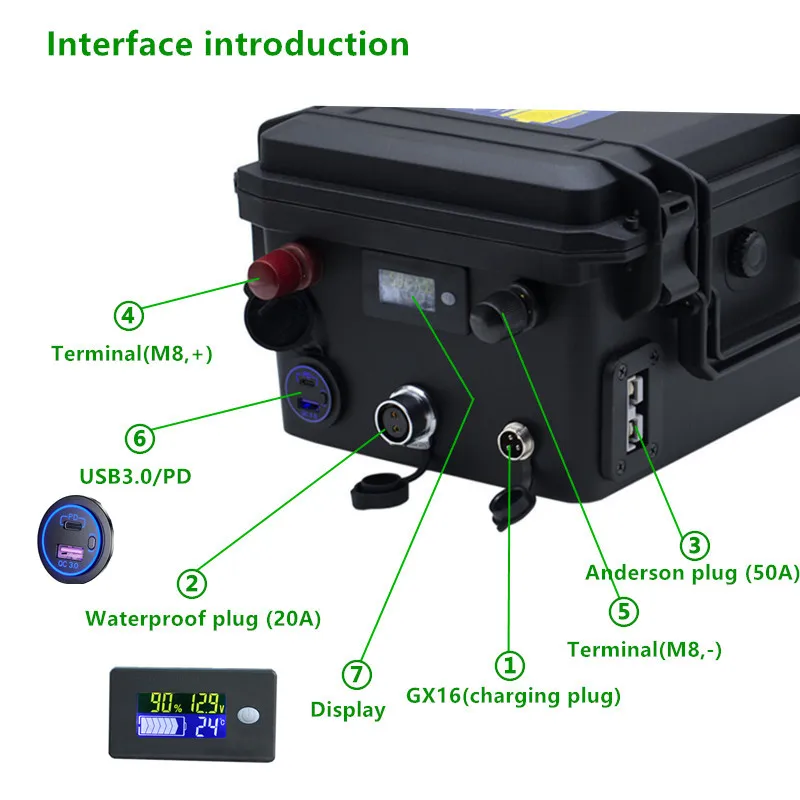 Interface introduction

④
Terminal(M8,+)

⑥
USB3.0/PD

PD
QC 3.0

②
Waterproof plug (20A)

90% 12.9V
24°C

⑦
Display

①
GX16(charging plug)

⑤
Terminal(M8,-)

③
Anderson plug (50A)