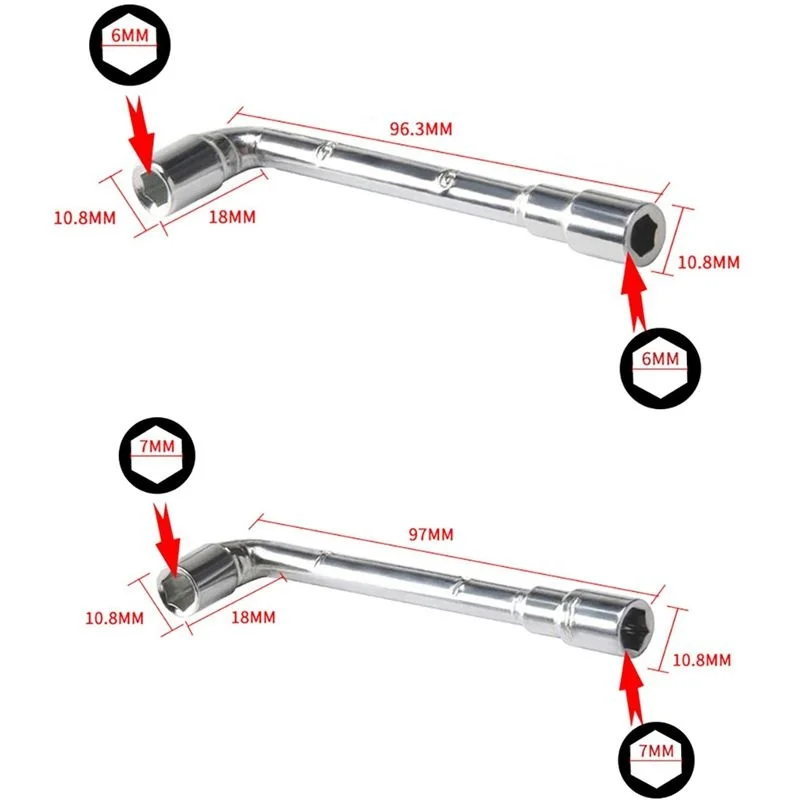 6MM
96.3MM
10.8MM
18MM
10.8MM
6MM
7MM
97MM
10.8MM
18MM
10.8MM
7MM