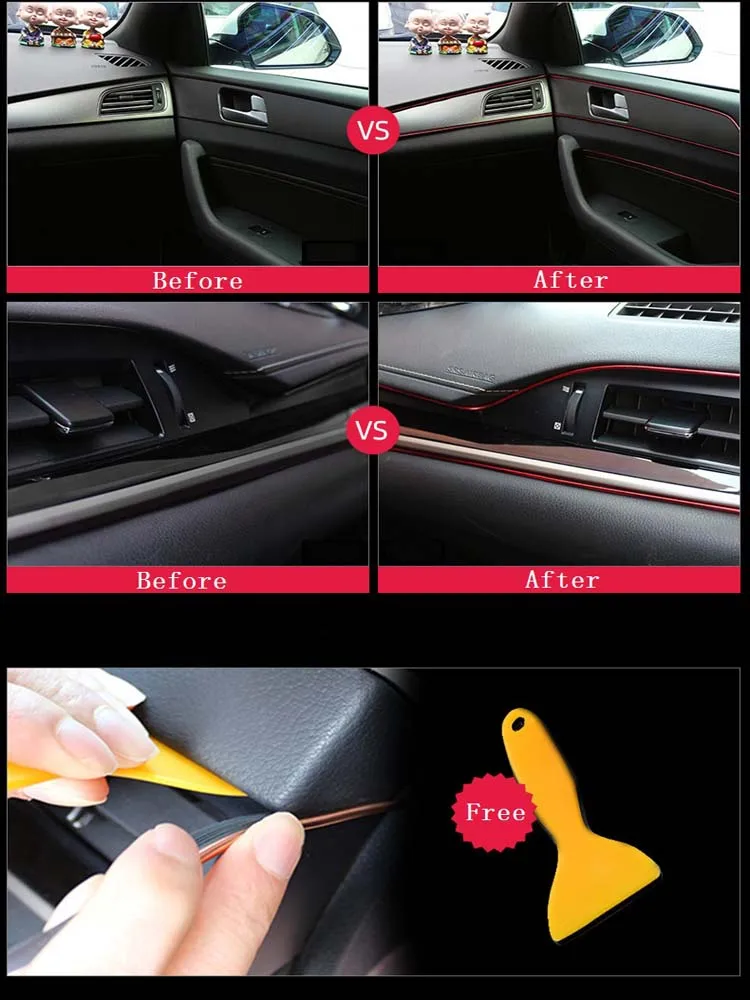 VS

Before

After

VS

Before

After

Free