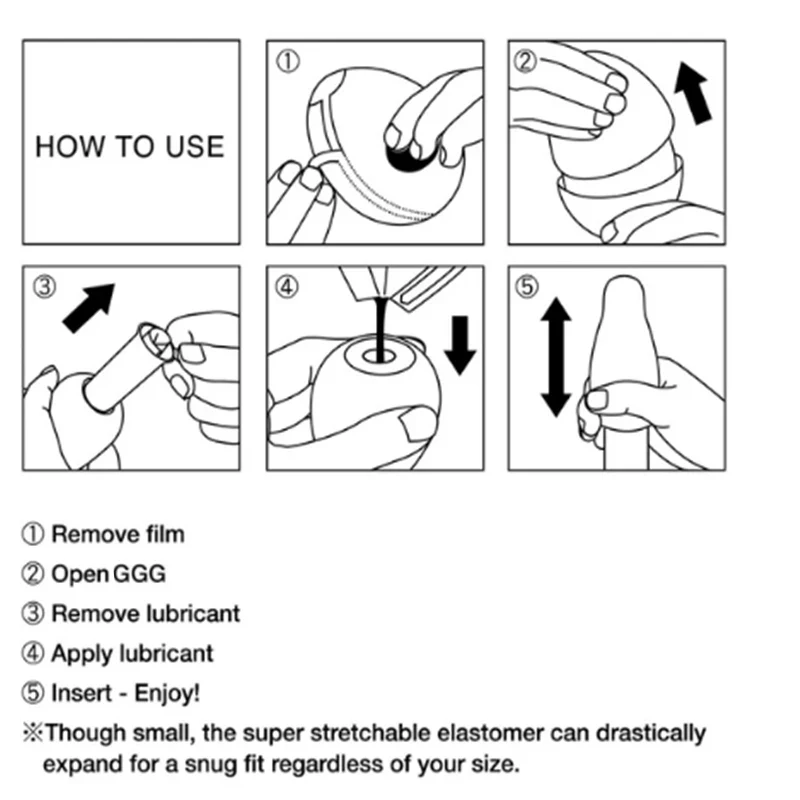 HOW TO USE

①

②

③

④

⑤

① Remove film

② Open GGG

③ Remove lubricant

④ Apply lubricant

⑤ Insert - Enjoy!

※Though small, the super stretchable elastomer can drastically expand for a snug fit regardless of your size.