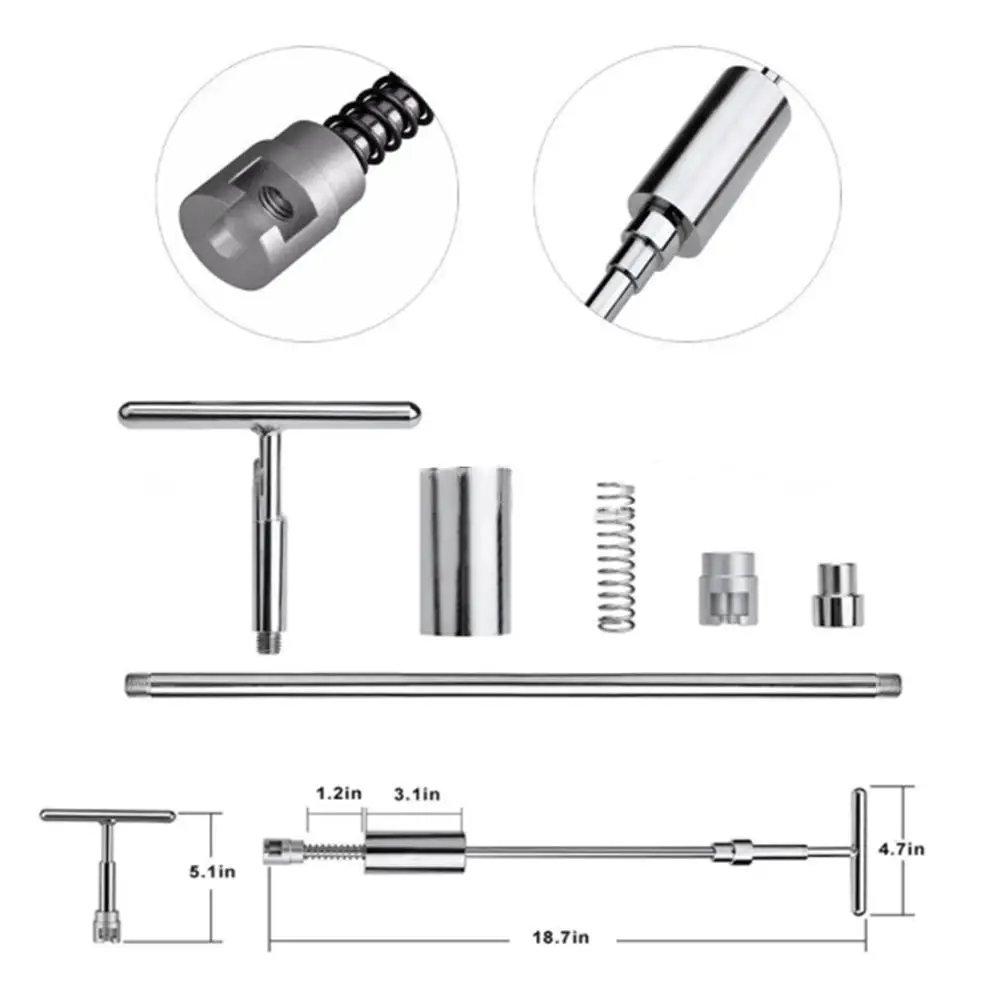 1.2in
3.1in
5.1in
4.7in
18.7in