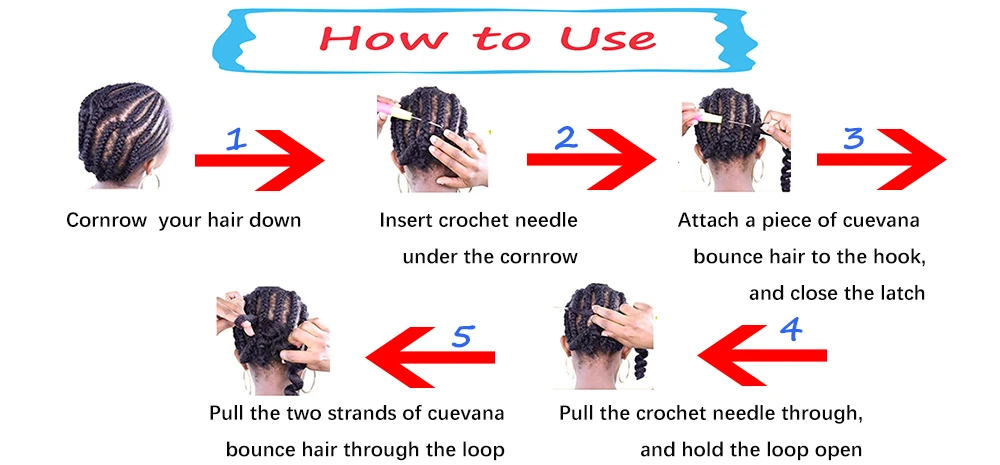 How to Use

1

Cornrow your hair down

2

Insert crochet needle under the cornrow

3

Attach a piece of cuevana bounce hair to the hook, and close the latch

4

Pull the crochet needle through, and hold the loop open

5

Pull the two strands of cuevana bounce hair through the loop