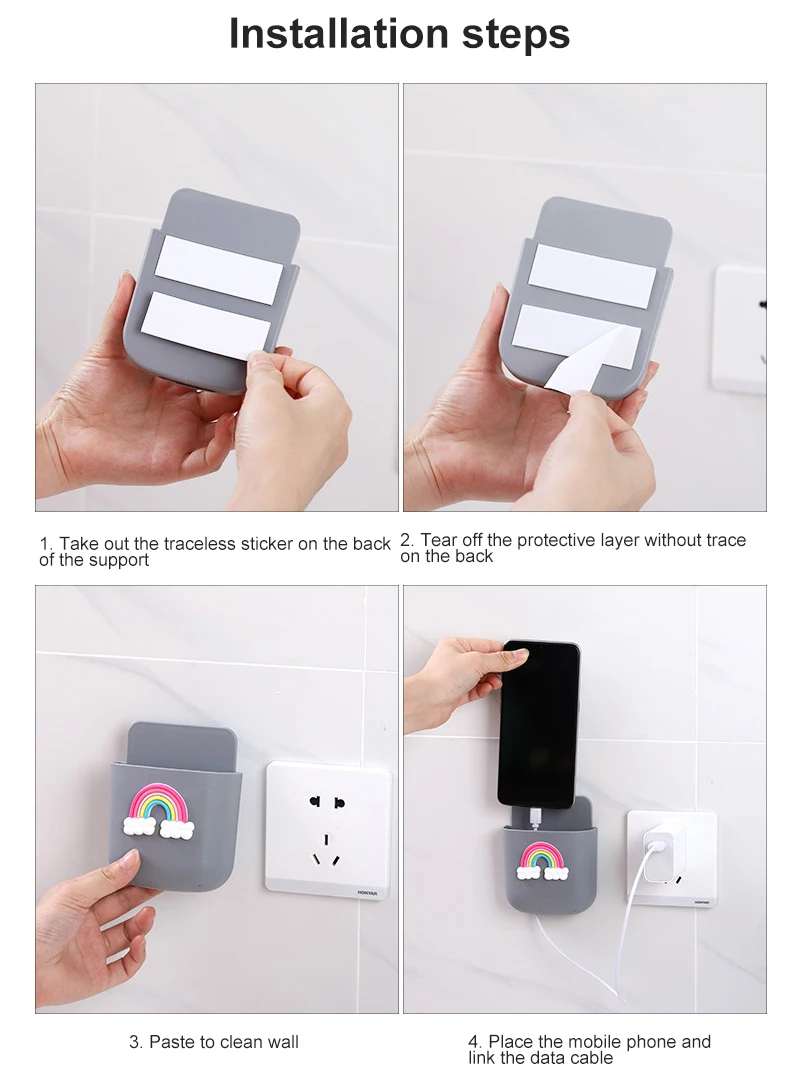 Installation steps

1. Take out the traceless sticker on the back of the support

2. Tear off the protective layer without trace on the back

HONYAR

HONYAR

3. Paste to clean wall

4. Place the mobile phone and link the data cable