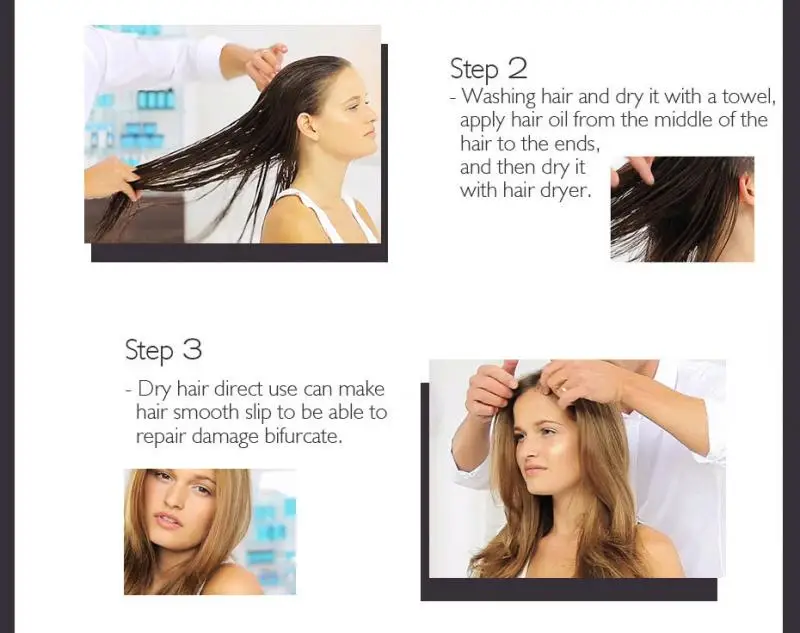 Step 2
- Washing hair and dry it with a towel, apply hair oil from the middle of the hair to the ends, and then dry it with hair dryer.

Step 3
- Dry hair direct use can make hair smooth slip to be able to repair damage bifurcate.