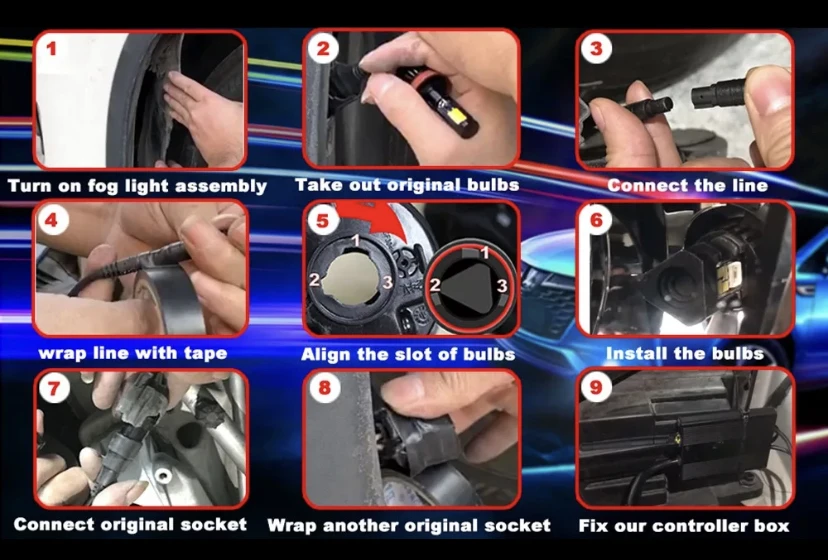 1
Turn on fog light assembly

2
Take out original bulbs

3
Connect the line

4
wrap line with tape

5
1
2
3
1
2
3
Align the slot of bulbs

6
Install the bulbs

7
Connect original socket

8
Wrap another original socket

9
Fix our controller box