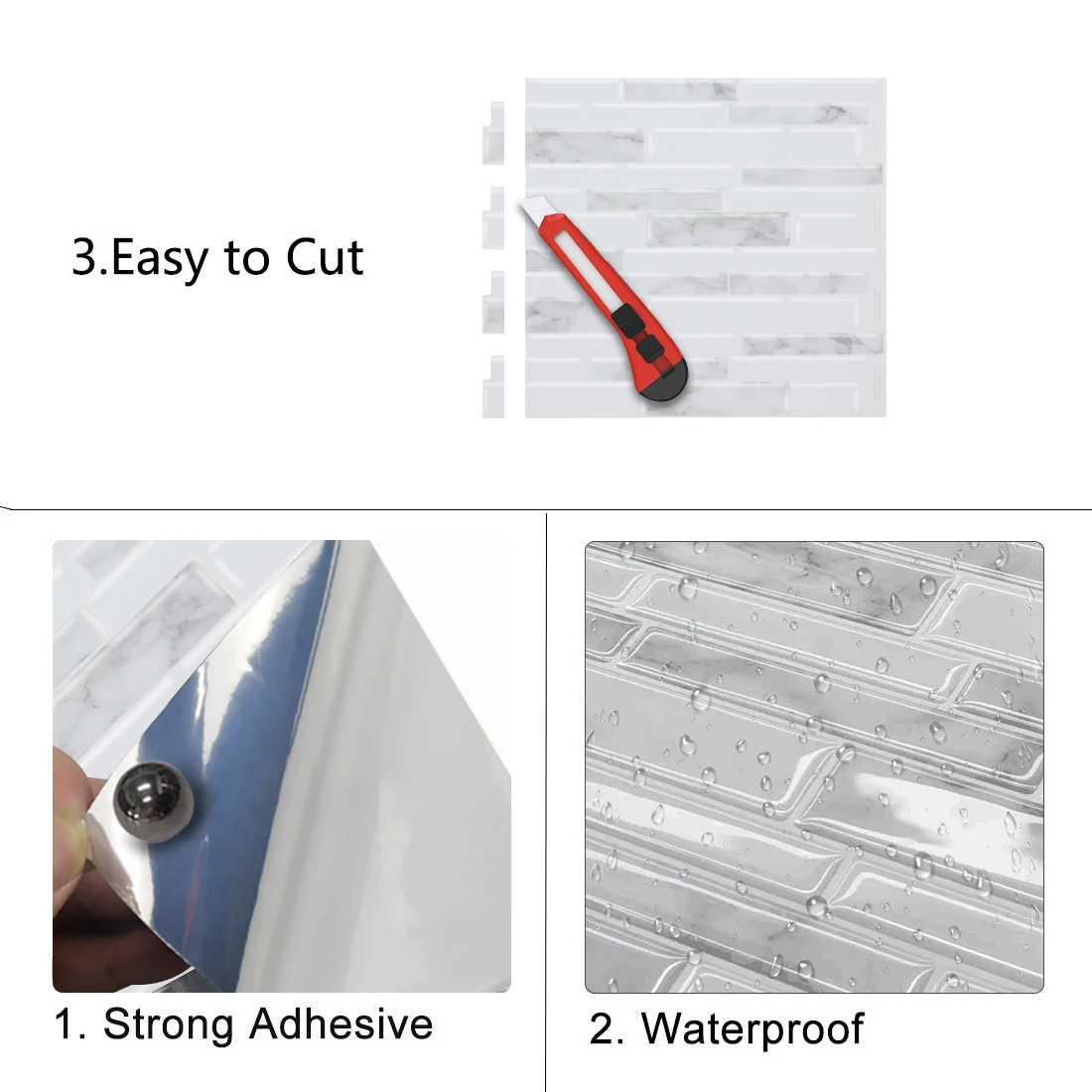 3.Easy to Cut

1. Strong Adhesive

2. Waterproof