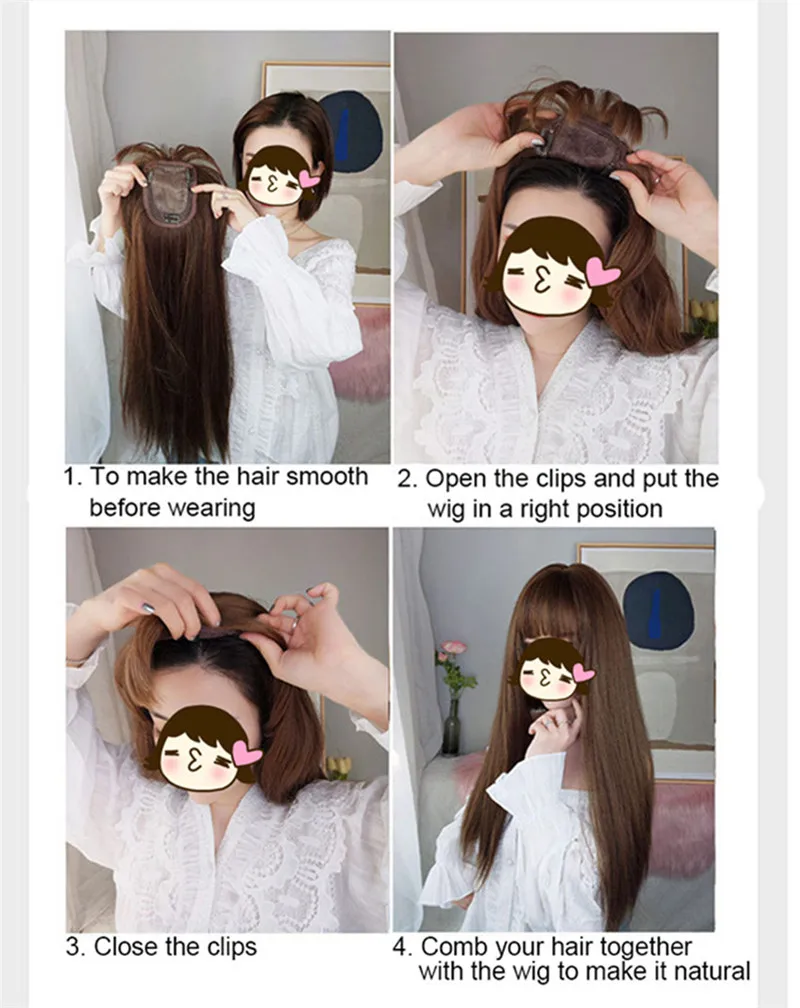 1. To make the hair smooth before wearing

2. Open the clips and put the wig in a right position

3. Close the clips

4. Comb your hair together with the wig to make it natural