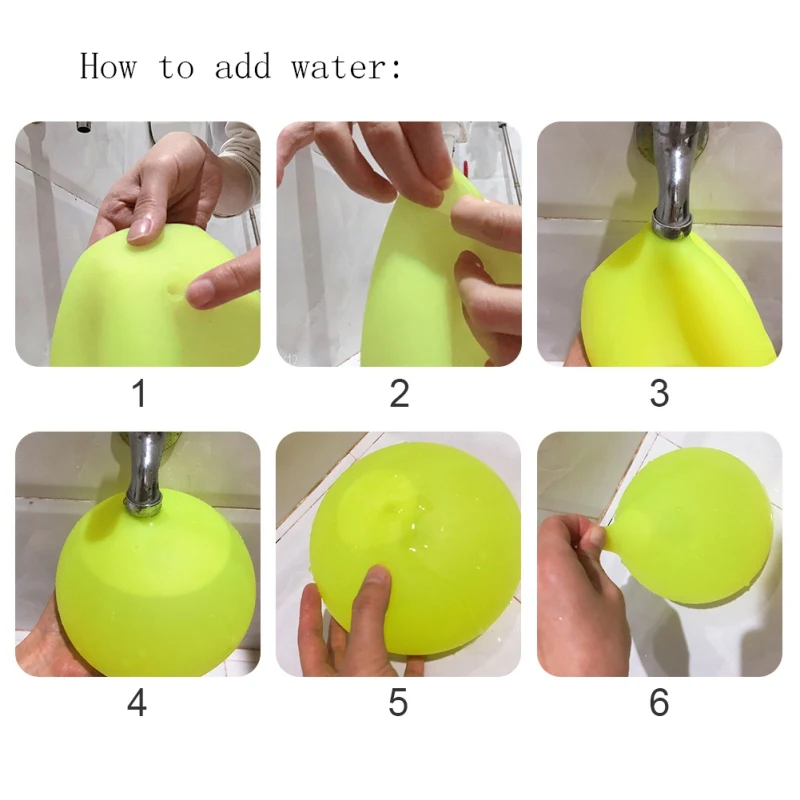 How to add water:

1

2

3

4

5

6