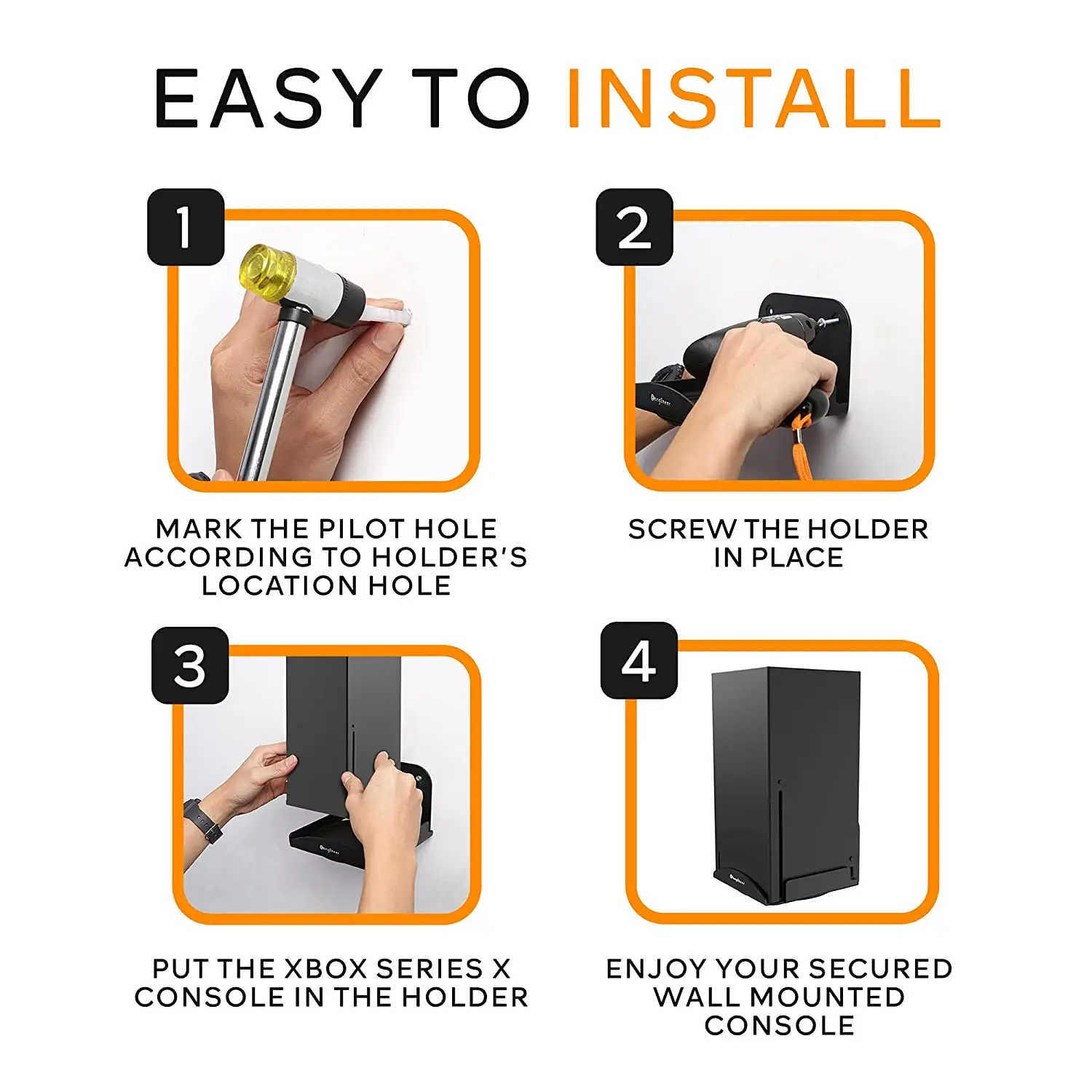 EASY TO INSTALL

1

MARK THE PILOT HOLE ACCORDING TO HOLDER'S LOCATION HOLE

2

SCREW THE HOLDER IN PLACE

3

PUT THE XBOX SERIES X CONSOLE IN THE HOLDER

4

ENJOY YOUR SECURED WALL MOUNTED CONSOLE