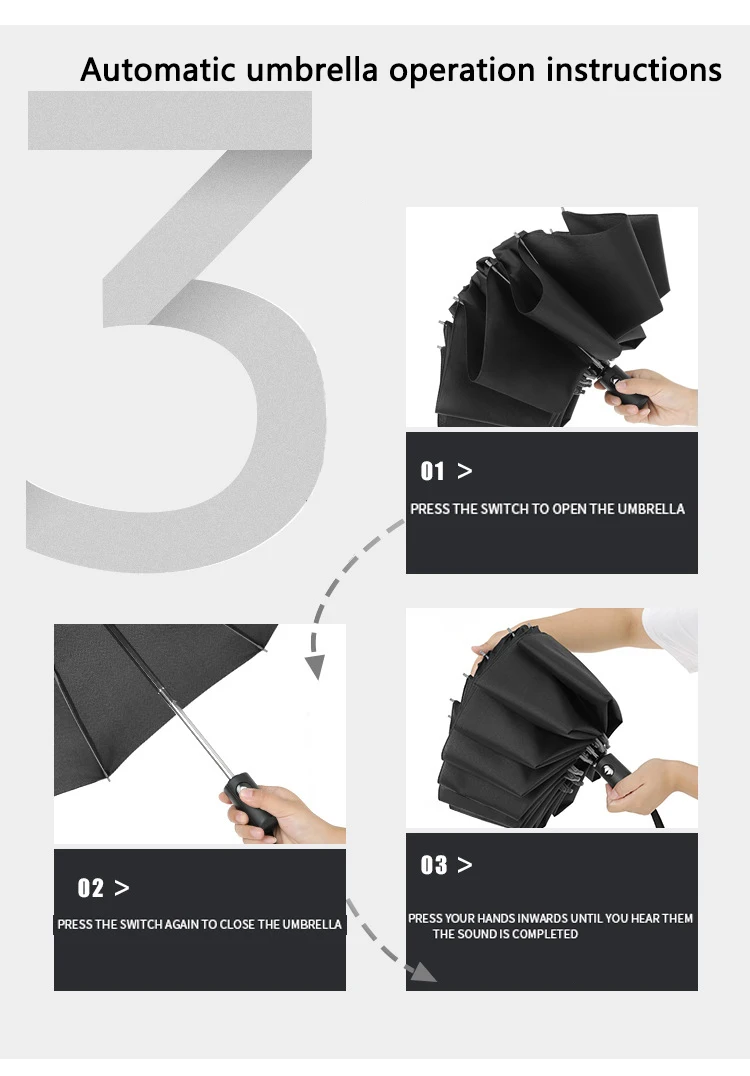 Automatic umbrella operation instructions

3

01 >

PRESS THE SWITCH TO OPEN THE UMBRELLA

02 >

PRESS THE SWITCH AGAIN TO CLOSE THE UMBRELLA

03 >

PRESS YOUR HANDS INWARDS UNTIL YOU HEAR THEM THE SOUND IS COMPLETED