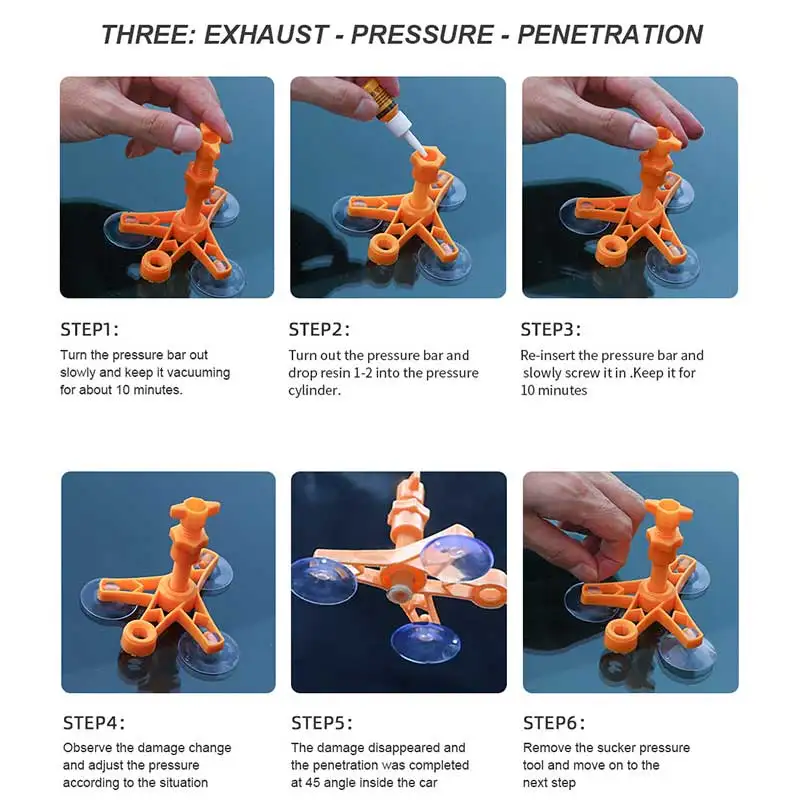 THREE: EXHAUST - PRESSURE - PENETRATION

STEP1:
Turn the pressure bar out slowly and keep it vacuuming for about 10 minutes.

STEP2:
Turn out the pressure bar and drop resin 1-2 into the pressure cylinder.

STEP3:
Re-insert the pressure bar and slowly screw it in .Keep it for 10 minutes

STEP4:
Observe the damage change and adjust the pressure according to the situation

STEP5:
The damage disappeared and the penetration was completed at 45 angle inside the car

STEP6:
Remove the sucker pressure tool and move on to the next step