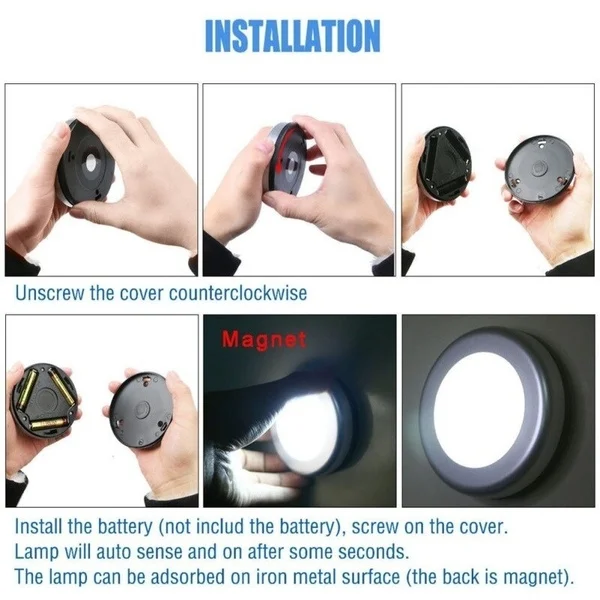 INSTALLATION

Unscrew the cover counterclockwise

Magnet

Install the battery (not includ the battery), screw on the cover.
Lamp will auto sense and on after some seconds.
The lamp can be adsorbed on iron metal surface (the back is magnet).