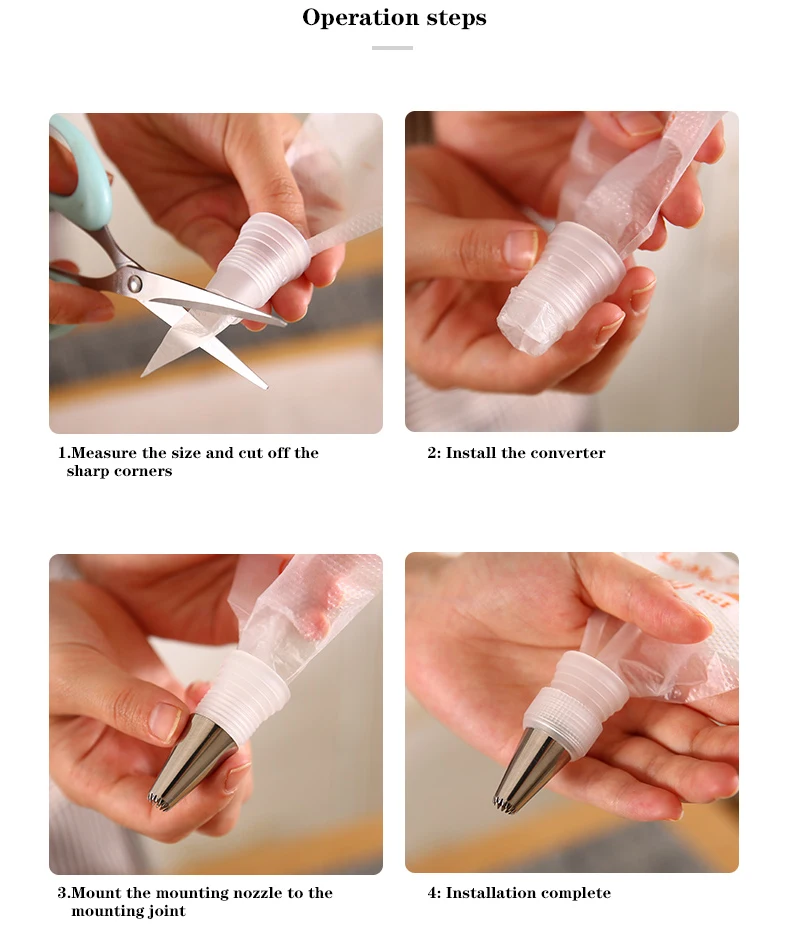 Operation steps

1.Measure the size and cut off the sharp corners

2: Install the converter

3.Mount the mounting nozzle to the mounting joint

4: Installation complete